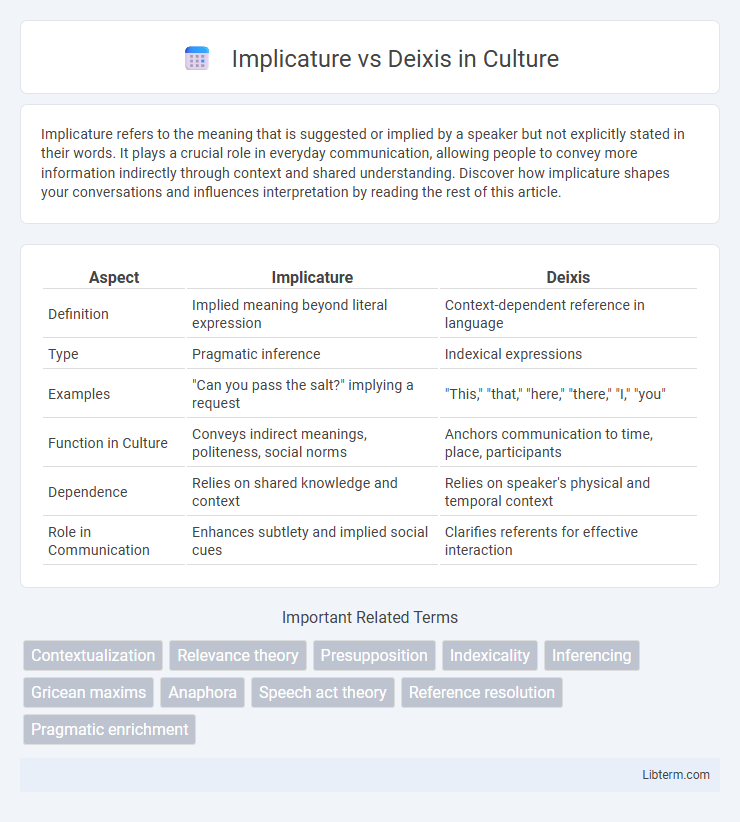 Implicature vs Deixis in Culture

Implicature refers to the meaning that is suggested or implied by a speaker but not explicitly stated in their words. It plays a crucial role in everyday communication, allowing people to convey more information indirectly through context and shared understanding. Discover how implicature shapes your conversations and influences interpretation by reading the rest of this article.

| Aspect | Implicature | Deixis |
|---|---|---|
| Definition | Implied meaning beyond literal expression | Context-dependent reference in language |
| Type | Pragmatic inference | Indexical expressions |
| Examples | "Can you pass the salt?" implying a request | "This," "that," "here," "there," "I," "you" |
| Function in Culture | Conveys indirect meanings, politeness, social norms | Anchors communication to time, place, participants |
| Dependence | Relies on shared knowledge and context | Relies on speaker's physical and temporal context |
| Role in Communication | Enhances subtlety and implied social cues | Clarifies referents for effective interaction |

Important Related Terms

Contextualization
Relevance theory
Presupposition
Indexicality
Inferencing
Gricean maxims
Anaphora
Speech act theory
Reference resolution
Pragmatic enrichment

Libterm.com