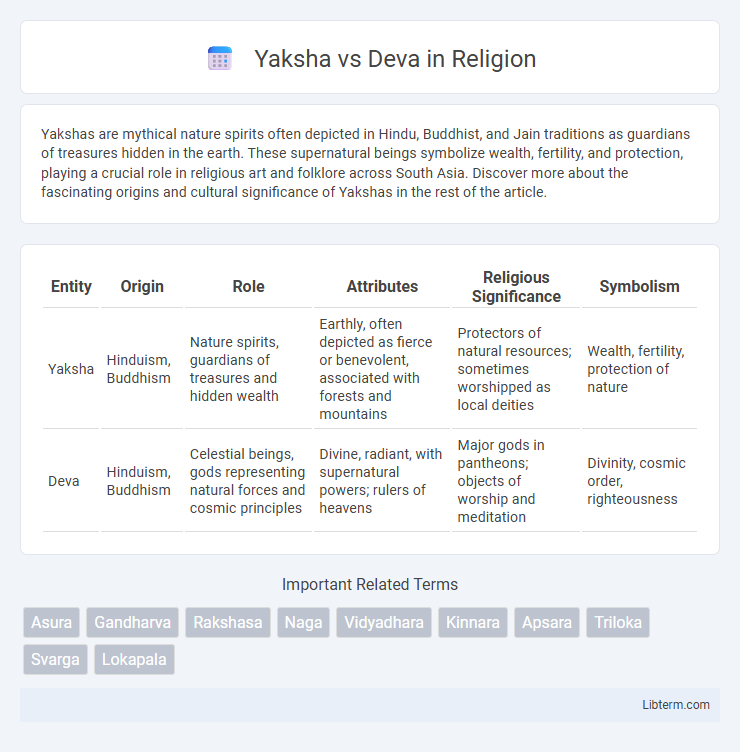 Yaksha vs Deva in Religion

Yakshas are mythical nature spirits often depicted in Hindu, Buddhist, and Jain traditions as guardians of treasures hidden in the earth. These supernatural beings symbolize wealth, fertility, and protection, playing a crucial role in religious art and folklore across South Asia. Discover more about the fascinating origins and cultural significance of Yakshas in the rest of the article.

| Entity | Origin | Role | Attributes | Religious Significance | Symbolism |
|---|---|---|---|---|---|
| Yaksha | Hinduism, Buddhism | Nature spirits, guardians of treasures and hidden wealth | Earthly, often depicted as fierce or benevolent, associated with forests and mountains | Protectors of natural resources; sometimes worshipped as local deities | Wealth, fertility, protection of nature |
| Deva | Hinduism, Buddhism | Celestial beings, gods representing natural forces and cosmic principles | Divine, radiant, with supernatural powers; rulers of heavens | Major gods in pantheons; objects of worship and meditation | Divinity, cosmic order, righteousness |

Important Related Terms

Asura Gandharva Rakshasa Naga Vidyadhara Kinnara Apsara Triloka Svarga Lokapala

Libterm.com