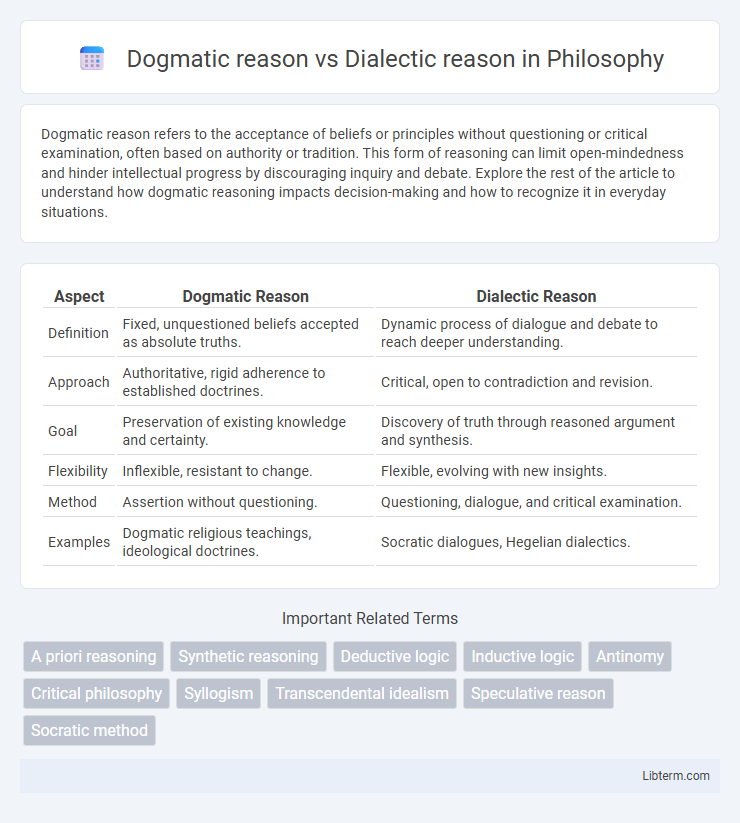 Dogmatic reason vs Dialectic reason in Philosophy

Dogmatic reason refers to the acceptance of beliefs or principles without questioning or critical examination, often based on authority or tradition. This form of reasoning can limit open-mindedness and hinder intellectual progress by discouraging inquiry and debate. Explore the rest of the article to understand how dogmatic reasoning impacts decision-making and how to recognize it in everyday situations.

| Aspect | Dogmatic Reason | Dialectic Reason |
|---|---|---|
| Definition | Fixed, unquestioned beliefs accepted as absolute truths. | Dynamic process of dialogue and debate to reach deeper understanding. |
| Approach | Authoritative, rigid adherence to established doctrines. | Critical, open to contradiction and revision. |
| Goal | Preservation of existing knowledge and certainty. | Discovery of truth through reasoned argument and synthesis. |
| Flexibility | Inflexible, resistant to change. | Flexible, evolving with new insights. |
| Method | Assertion without questioning. | Questioning, dialogue, and critical examination. |
| Examples | Dogmatic religious teachings, ideological doctrines. | Socratic dialogues, Hegelian dialectics. |

Important Related Terms

A priori reasoning
Synthetic reasoning
Deductive logic
Inductive logic
Antinomy
Critical philosophy
Syllogism
Transcendental idealism
Speculative reason
Socratic method

Libterm.com