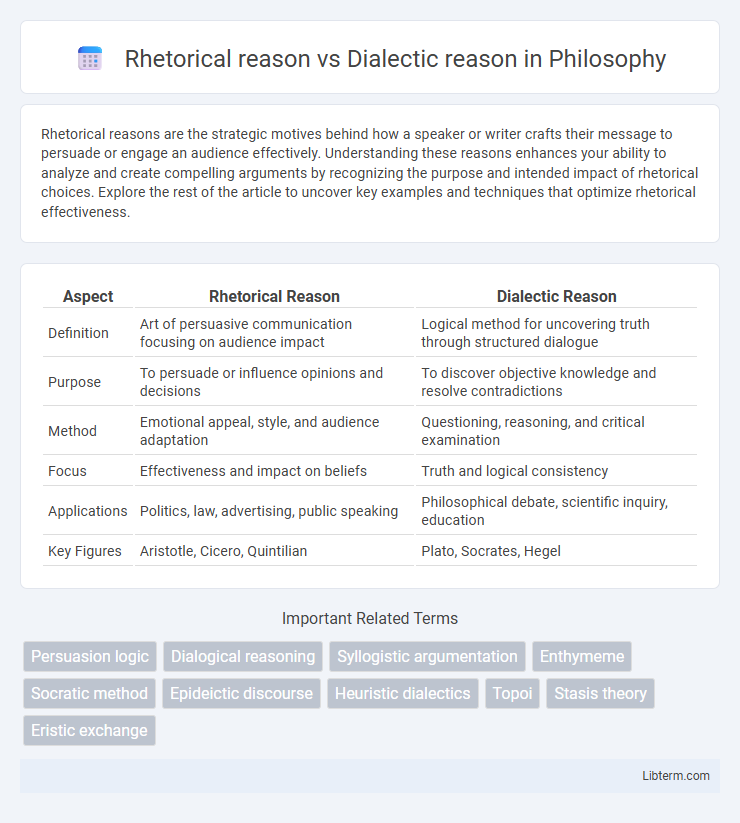 Rhetorical reason vs Dialectic reason in Philosophy

Rhetorical reasons are the strategic motives behind how a speaker or writer crafts their message to persuade or engage an audience effectively. Understanding these reasons enhances your ability to analyze and create compelling arguments by recognizing the purpose and intended impact of rhetorical choices. Explore the rest of the article to uncover key examples and techniques that optimize rhetorical effectiveness.

| Aspect | Rhetorical Reason | Dialectic Reason |
|---|---|---|
| Definition | Art of persuasive communication focusing on audience impact | Logical method for uncovering truth through structured dialogue |
| Purpose | To persuade or influence opinions and decisions | To discover objective knowledge and resolve contradictions |
| Method | Emotional appeal, style, and audience adaptation | Questioning, reasoning, and critical examination |
| Focus | Effectiveness and impact on beliefs | Truth and logical consistency |
| Applications | Politics, law, advertising, public speaking | Philosophical debate, scientific inquiry, education |
| Key Figures | Aristotle, Cicero, Quintilian | Plato, Socrates, Hegel |

Important Related Terms

Persuasion logic
Dialogical reasoning
Syllogistic argumentation
Enthymeme
Socratic method
Epideictic discourse
Heuristic dialectics
Topoi
Stasis theory
Eristic exchange

Libterm.com