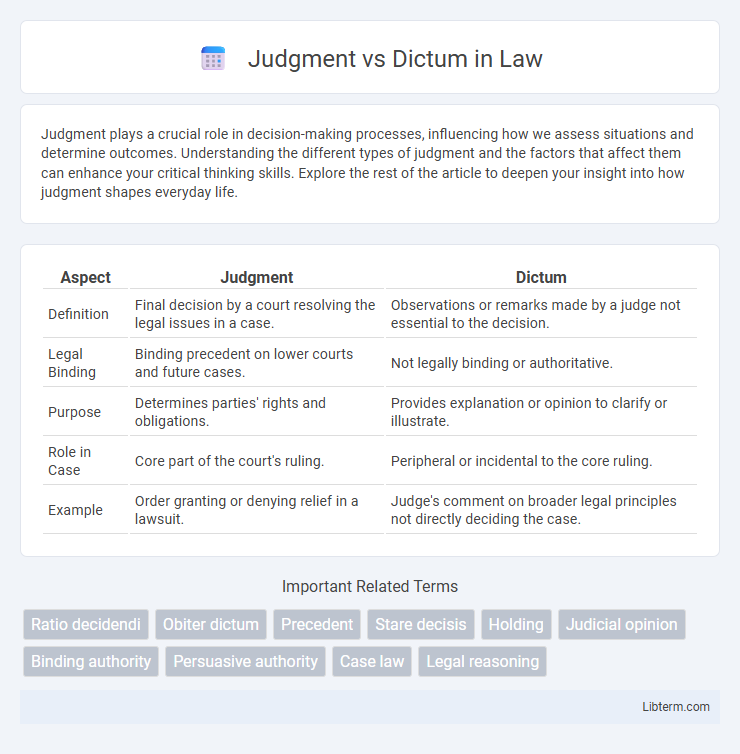 Judgment vs Dictum in Law

Judgment plays a crucial role in decision-making processes, influencing how we assess situations and determine outcomes. Understanding the different types of judgment and the factors that affect them can enhance your critical thinking skills. Explore the rest of the article to deepen your insight into how judgment shapes everyday life.

| Aspect | Judgment | Dictum |
|---|---|---|
| Definition | Final decision by a court resolving the legal issues in a case. | Observations or remarks made by a judge not essential to the decision. |
| Legal Binding | Binding precedent on lower courts and future cases. | Not legally binding or authoritative. |
| Purpose | Determines parties' rights and obligations. | Provides explanation or opinion to clarify or illustrate. |
| Role in Case | Core part of the court's ruling. | Peripheral or incidental to the core ruling. |
| Example | Order granting or denying relief in a lawsuit. | Judge's comment on broader legal principles not directly deciding the case. |

Important Related Terms

Ratio decidendi
Obiter dictum
Precedent
Stare decisis
Holding
Judicial opinion
Binding authority
Persuasive authority
Case law
Legal reasoning

Libterm.com