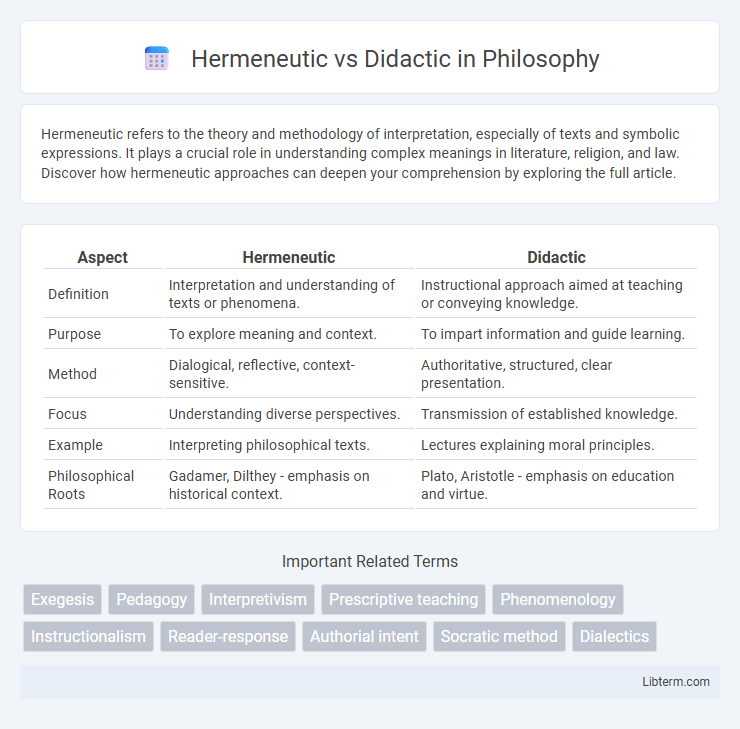 Hermeneutic vs Didactic in Philosophy

Hermeneutic refers to the theory and methodology of interpretation, especially of texts and symbolic expressions. It plays a crucial role in understanding complex meanings in literature, religion, and law. Discover how hermeneutic approaches can deepen your comprehension by exploring the full article.

| Aspect | Hermeneutic | Didactic |
|---|---|---|
| Definition | Interpretation and understanding of texts or phenomena. | Instructional approach aimed at teaching or conveying knowledge. |
| Purpose | To explore meaning and context. | To impart information and guide learning. |
| Method | Dialogical, reflective, context-sensitive. | Authoritative, structured, clear presentation. |
| Focus | Understanding diverse perspectives. | Transmission of established knowledge. |
| Example | Interpreting philosophical texts. | Lectures explaining moral principles. |
| Philosophical Roots | Gadamer, Dilthey - emphasis on historical context. | Plato, Aristotle - emphasis on education and virtue. |

Important Related Terms

Exegesis
Pedagogy
Interpretivism
Prescriptive teaching
Phenomenology
Instructionalism
Reader-response
Authorial intent
Socratic method
Dialectics

Libterm.com