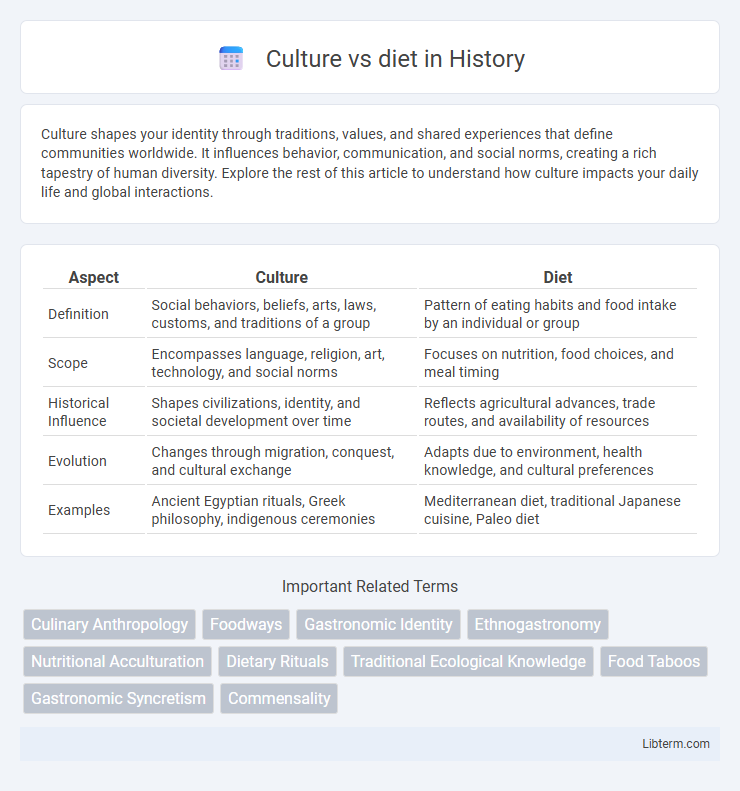 Culture vs diet in History

Culture shapes your identity through traditions, values, and shared experiences that define communities worldwide. It influences behavior, communication, and social norms, creating a rich tapestry of human diversity. Explore the rest of this article to understand how culture impacts your daily life and global interactions.

| Aspect | Culture | Diet |
|---|---|---|
| Definition | Social behaviors, beliefs, arts, laws, customs, and traditions of a group | Pattern of eating habits and food intake by an individual or group |
| Scope | Encompasses language, religion, art, technology, and social norms | Focuses on nutrition, food choices, and meal timing |
| Historical Influence | Shapes civilizations, identity, and societal development over time | Reflects agricultural advances, trade routes, and availability of resources |
| Evolution | Changes through migration, conquest, and cultural exchange | Adapts due to environment, health knowledge, and cultural preferences |
| Examples | Ancient Egyptian rituals, Greek philosophy, indigenous ceremonies | Mediterranean diet, traditional Japanese cuisine, Paleo diet |

Important Related Terms

Culinary Anthropology
Foodways
Gastronomic Identity
Ethnogastronomy
Nutritional Acculturation
Dietary Rituals
Traditional Ecological Knowledge
Food Taboos
Gastronomic Syncretism
Commensality

Libterm.com