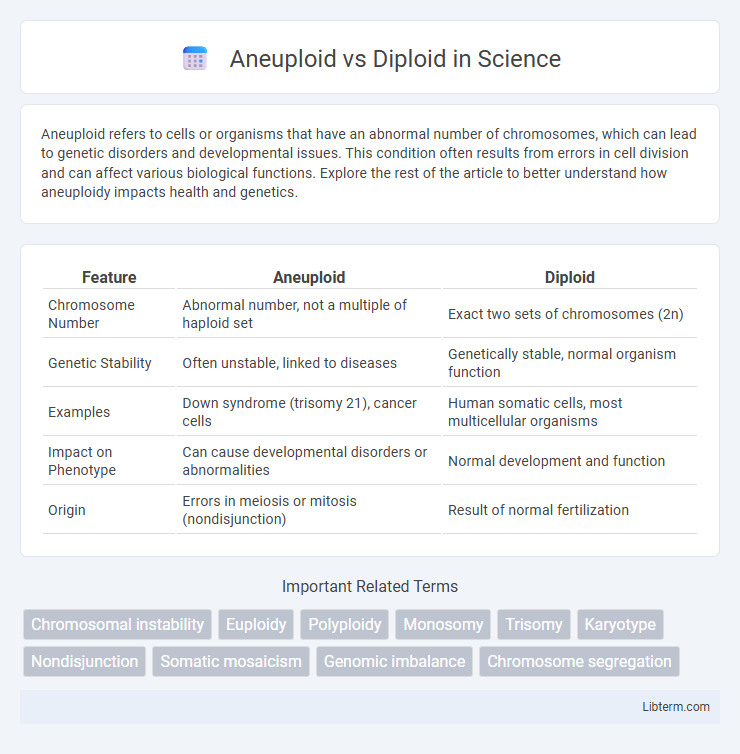 Aneuploid vs Diploid in Science

Aneuploid refers to cells or organisms that have an abnormal number of chromosomes, which can lead to genetic disorders and developmental issues. This condition often results from errors in cell division and can affect various biological functions. Explore the rest of the article to better understand how aneuploidy impacts health and genetics.

| Feature | Aneuploid | Diploid |
|---|---|---|
| Chromosome Number | Abnormal number, not a multiple of haploid set | Exact two sets of chromosomes (2n) |
| Genetic Stability | Often unstable, linked to diseases | Genetically stable, normal organism function |
| Examples | Down syndrome (trisomy 21), cancer cells | Human somatic cells, most multicellular organisms |
| Impact on Phenotype | Can cause developmental disorders or abnormalities | Normal development and function |
| Origin | Errors in meiosis or mitosis (nondisjunction) | Result of normal fertilization |

Important Related Terms

Chromosomal instability
Euploidy
Polyploidy
Monosomy
Trisomy
Karyotype
Nondisjunction
Somatic mosaicism
Genomic imbalance
Chromosome segregation

Libterm.com