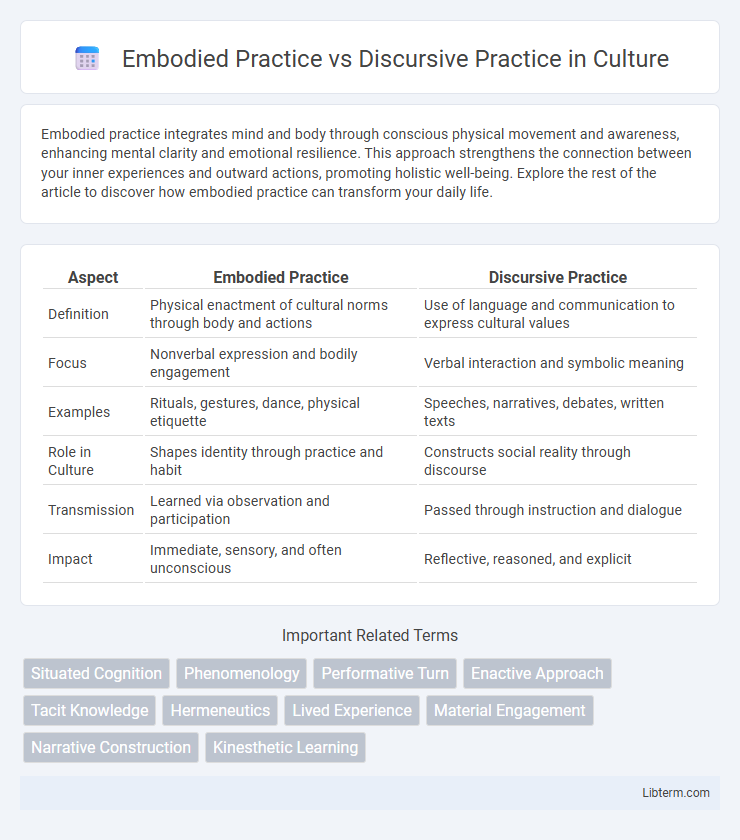 Embodied Practice vs Discursive Practice in Culture

Embodied practice integrates mind and body through conscious physical movement and awareness, enhancing mental clarity and emotional resilience. This approach strengthens the connection between your inner experiences and outward actions, promoting holistic well-being. Explore the rest of the article to discover how embodied practice can transform your daily life.

| Aspect | Embodied Practice | Discursive Practice |
|---|---|---|
| Definition | Physical enactment of cultural norms through body and actions | Use of language and communication to express cultural values |
| Focus | Nonverbal expression and bodily engagement | Verbal interaction and symbolic meaning |
| Examples | Rituals, gestures, dance, physical etiquette | Speeches, narratives, debates, written texts |
| Role in Culture | Shapes identity through practice and habit | Constructs social reality through discourse |
| Transmission | Learned via observation and participation | Passed through instruction and dialogue |
| Impact | Immediate, sensory, and often unconscious | Reflective, reasoned, and explicit |

Important Related Terms

Situated Cognition
Phenomenology
Performative Turn
Enactive Approach
Tacit Knowledge
Hermeneutics
Lived Experience
Material Engagement
Narrative Construction
Kinesthetic Learning

Libterm.com