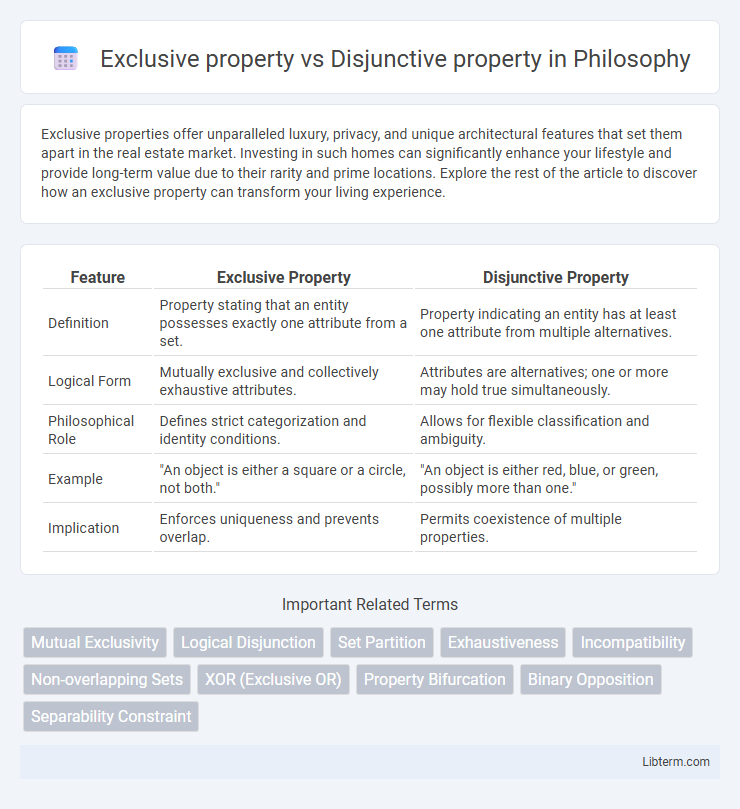 Exclusive property vs Disjunctive property in Philosophy

Exclusive properties offer unparalleled luxury, privacy, and unique architectural features that set them apart in the real estate market. Investing in such homes can significantly enhance your lifestyle and provide long-term value due to their rarity and prime locations. Explore the rest of the article to discover how an exclusive property can transform your living experience.

| Feature | Exclusive Property | Disjunctive Property |
|---|---|---|
| Definition | Property stating that an entity possesses exactly one attribute from a set. | Property indicating an entity has at least one attribute from multiple alternatives. |
| Logical Form | Mutually exclusive and collectively exhaustive attributes. | Attributes are alternatives; one or more may hold true simultaneously. |
| Philosophical Role | Defines strict categorization and identity conditions. | Allows for flexible classification and ambiguity. |
| Example | "An object is either a square or a circle, not both." | "An object is either red, blue, or green, possibly more than one." |
| Implication | Enforces uniqueness and prevents overlap. | Permits coexistence of multiple properties. |

Important Related Terms

Mutual Exclusivity
Logical Disjunction
Set Partition
Exhaustiveness
Incompatibility
Non-overlapping Sets
XOR (Exclusive OR)
Property Bifurcation
Binary Opposition
Separability Constraint

Libterm.com