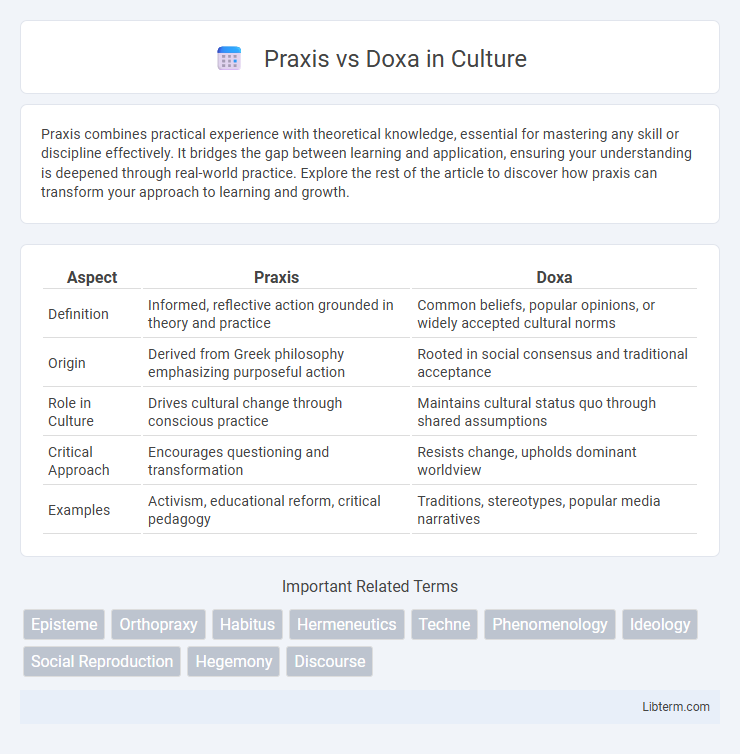 Praxis vs Doxa in Culture

Praxis combines practical experience with theoretical knowledge, essential for mastering any skill or discipline effectively. It bridges the gap between learning and application, ensuring your understanding is deepened through real-world practice. Explore the rest of the article to discover how praxis can transform your approach to learning and growth.

| Aspect | Praxis | Doxa |
|---|---|---|
| Definition | Informed, reflective action grounded in theory and practice | Common beliefs, popular opinions, or widely accepted cultural norms |
| Origin | Derived from Greek philosophy emphasizing purposeful action | Rooted in social consensus and traditional acceptance |
| Role in Culture | Drives cultural change through conscious practice | Maintains cultural status quo through shared assumptions |
| Critical Approach | Encourages questioning and transformation | Resists change, upholds dominant worldview |
| Examples | Activism, educational reform, critical pedagogy | Traditions, stereotypes, popular media narratives |

Important Related Terms

Episteme Orthopraxy Habitus Hermeneutics Techne Phenomenology Ideology Social Reproduction Hegemony Discourse

Libterm.com