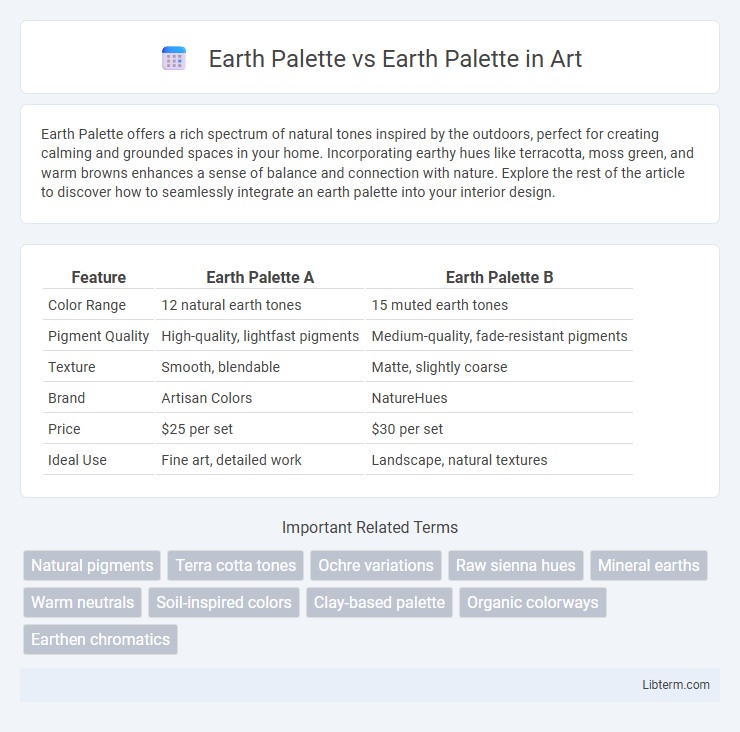 Earth Palette vs Earth Palette in Art

Earth Palette offers a rich spectrum of natural tones inspired by the outdoors, perfect for creating calming and grounded spaces in your home. Incorporating earthy hues like terracotta, moss green, and warm browns enhances a sense of balance and connection with nature. Explore the rest of the article to discover how to seamlessly integrate an earth palette into your interior design.

| Feature | Earth Palette A | Earth Palette B |
|---|---|---|
| Color Range | 12 natural earth tones | 15 muted earth tones |
| Pigment Quality | High-quality, lightfast pigments | Medium-quality, fade-resistant pigments |
| Texture | Smooth, blendable | Matte, slightly coarse |
| Brand | Artisan Colors | NatureHues |
| Price | \$25 per set | \$30 per set |
| Ideal Use | Fine art, detailed work | Landscape, natural textures |

Important Related Terms

Natural pigments
Terra cotta tones
Ochre variations
Raw sienna hues
Mineral earths
Warm neutrals
Soil-inspired colors
Clay-based palette
Organic colorways
Earthen chromatics

Libterm.com