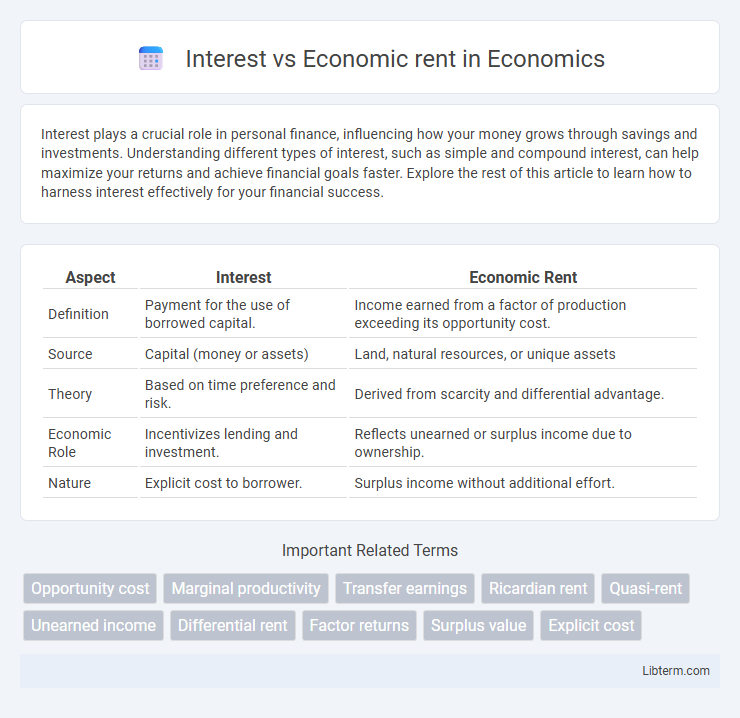 Interest vs Economic rent in Economics

Interest plays a crucial role in personal finance, influencing how your money grows through savings and investments. Understanding different types of interest, such as simple and compound interest, can help maximize your returns and achieve financial goals faster. Explore the rest of this article to learn how to harness interest effectively for your financial success.

| Aspect | Interest | Economic Rent |
|---|---|---|
| Definition | Payment for the use of borrowed capital. | Income earned from a factor of production exceeding its opportunity cost. |
| Source | Capital (money or assets) | Land, natural resources, or unique assets |
| Theory | Based on time preference and risk. | Derived from scarcity and differential advantage. |
| Economic Role | Incentivizes lending and investment. | Reflects unearned or surplus income due to ownership. |
| Nature | Explicit cost to borrower. | Surplus income without additional effort. |

Important Related Terms

Opportunity cost
Marginal productivity
Transfer earnings
Ricardian rent
Quasi-rent
Unearned income
Differential rent
Factor returns
Surplus value
Explicit cost

Libterm.com