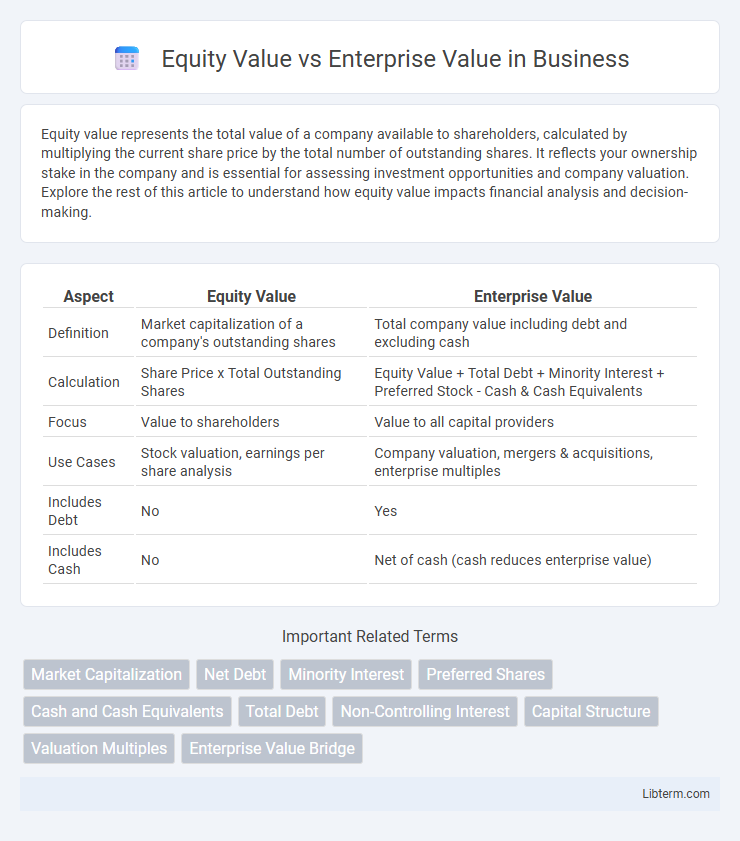 Equity Value vs Enterprise Value in Business

Equity value represents the total value of a company available to shareholders, calculated by multiplying the current share price by the total number of outstanding shares. It reflects your ownership stake in the company and is essential for assessing investment opportunities and company valuation. Explore the rest of this article to understand how equity value impacts financial analysis and decision-making.

| Aspect | Equity Value | Enterprise Value |
|---|---|---|
| Definition | Market capitalization of a company's outstanding shares | Total company value including debt and excluding cash |
| Calculation | Share Price x Total Outstanding Shares | Equity Value + Total Debt + Minority Interest + Preferred Stock - Cash & Cash Equivalents |
| Focus | Value to shareholders | Value to all capital providers |
| Use Cases | Stock valuation, earnings per share analysis | Company valuation, mergers & acquisitions, enterprise multiples |
| Includes Debt | No | Yes |
| Includes Cash | No | Net of cash (cash reduces enterprise value) |

Important Related Terms

Market Capitalization
Net Debt
Minority Interest
Preferred Shares
Cash and Cash Equivalents
Total Debt
Non-Controlling Interest
Capital Structure
Valuation Multiples
Enterprise Value Bridge

Libterm.com