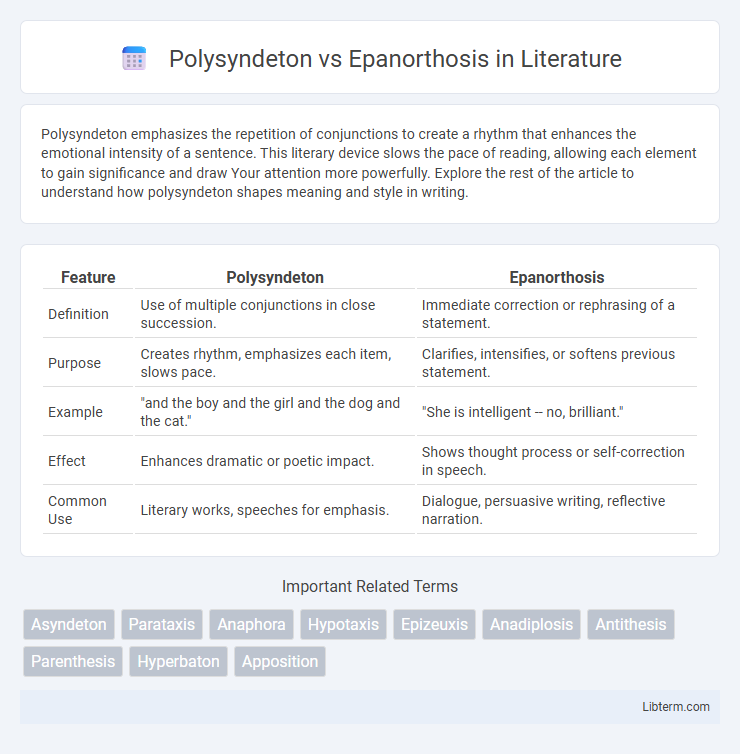 Polysyndeton vs Epanorthosis in Literature

Polysyndeton emphasizes the repetition of conjunctions to create a rhythm that enhances the emotional intensity of a sentence. This literary device slows the pace of reading, allowing each element to gain significance and draw Your attention more powerfully. Explore the rest of the article to understand how polysyndeton shapes meaning and style in writing.

| Feature | Polysyndeton | Epanorthosis |
|---|---|---|
| Definition | Use of multiple conjunctions in close succession. | Immediate correction or rephrasing of a statement. |
| Purpose | Creates rhythm, emphasizes each item, slows pace. | Clarifies, intensifies, or softens previous statement. |
| Example | "and the boy and the girl and the dog and the cat." | "She is intelligent -- no, brilliant." |
| Effect | Enhances dramatic or poetic impact. | Shows thought process or self-correction in speech. |
| Common Use | Literary works, speeches for emphasis. | Dialogue, persuasive writing, reflective narration. |

Important Related Terms

Asyndeton Parataxis Anaphora Hypotaxis Epizeuxis Anadiplosis Antithesis Parenthesis Hyperbaton Apposition

Libterm.com