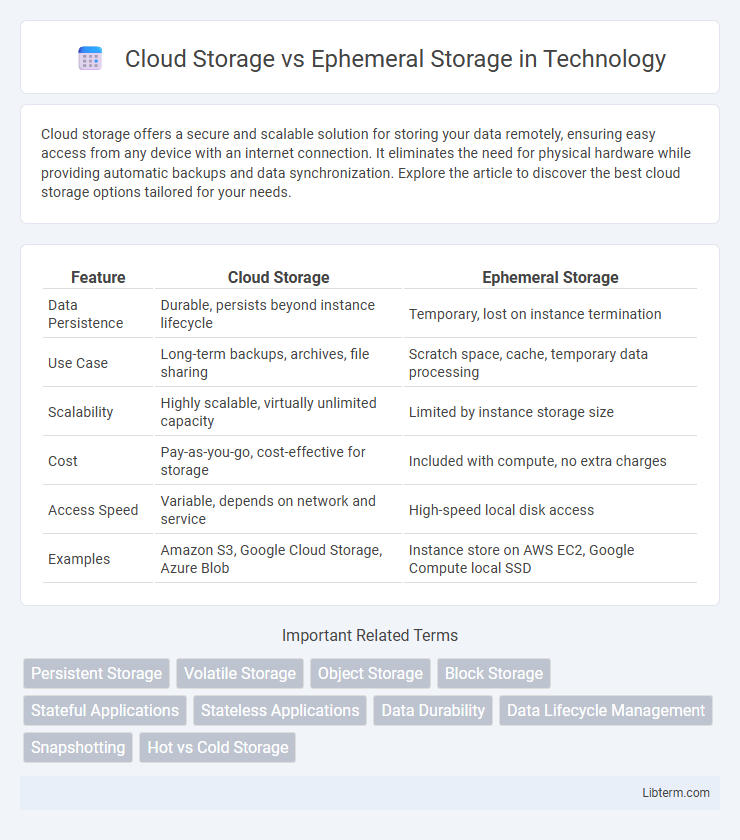 Cloud Storage vs Ephemeral Storage in Technology

Cloud storage offers a secure and scalable solution for storing your data remotely, ensuring easy access from any device with an internet connection. It eliminates the need for physical hardware while providing automatic backups and data synchronization. Explore the article to discover the best cloud storage options tailored for your needs.

| Feature | Cloud Storage | Ephemeral Storage |
|---|---|---|
| Data Persistence | Durable, persists beyond instance lifecycle | Temporary, lost on instance termination |
| Use Case | Long-term backups, archives, file sharing | Scratch space, cache, temporary data processing |
| Scalability | Highly scalable, virtually unlimited capacity | Limited by instance storage size |
| Cost | Pay-as-you-go, cost-effective for storage | Included with compute, no extra charges |
| Access Speed | Variable, depends on network and service | High-speed local disk access |
| Examples | Amazon S3, Google Cloud Storage, Azure Blob | Instance store on AWS EC2, Google Compute local SSD |

Important Related Terms

Persistent Storage
Volatile Storage
Object Storage
Block Storage
Stateful Applications
Stateless Applications
Data Durability
Data Lifecycle Management
Snapshotting
Hot vs Cold Storage

Libterm.com