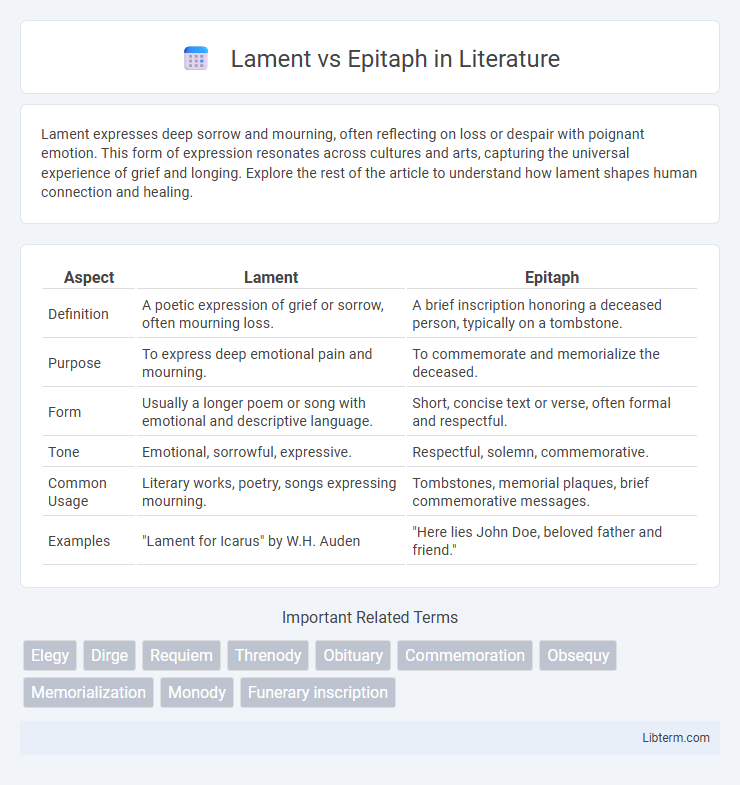 Lament vs Epitaph in Literature

Lament expresses deep sorrow and mourning, often reflecting on loss or despair with poignant emotion. This form of expression resonates across cultures and arts, capturing the universal experience of grief and longing. Explore the rest of the article to understand how lament shapes human connection and healing.

| Aspect | Lament | Epitaph |
|---|---|---|
| Definition | A poetic expression of grief or sorrow, often mourning loss. | A brief inscription honoring a deceased person, typically on a tombstone. |
| Purpose | To express deep emotional pain and mourning. | To commemorate and memorialize the deceased. |
| Form | Usually a longer poem or song with emotional and descriptive language. | Short, concise text or verse, often formal and respectful. |
| Tone | Emotional, sorrowful, expressive. | Respectful, solemn, commemorative. |
| Common Usage | Literary works, poetry, songs expressing mourning. | Tombstones, memorial plaques, brief commemorative messages. |
| Examples | "Lament for Icarus" by W.H. Auden | "Here lies John Doe, beloved father and friend." |

Important Related Terms

Elegy Dirge Requiem Threnody Obituary Commemoration Obsequy Memorialization Monody Funerary inscription

Libterm.com