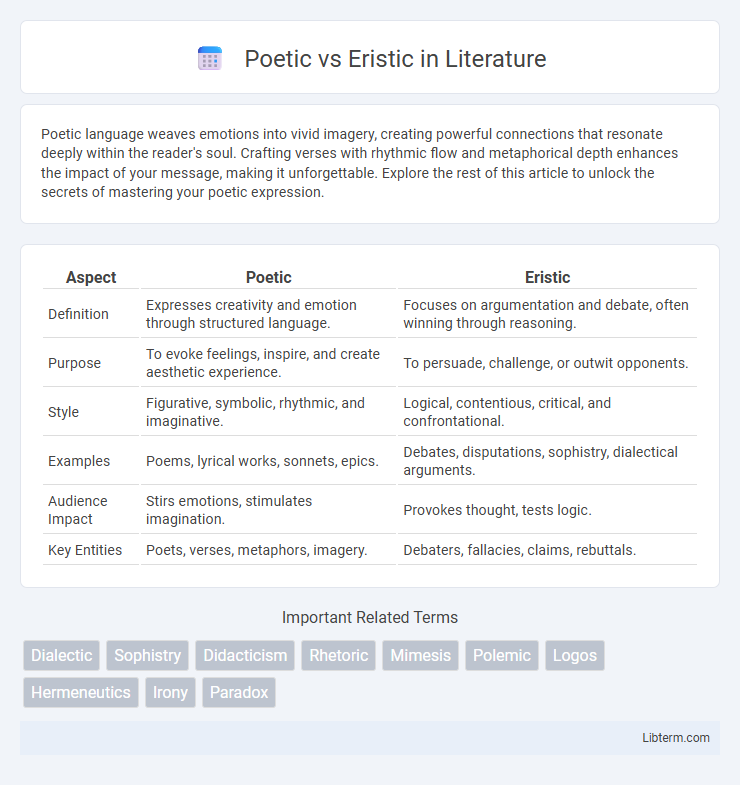 Poetic vs Eristic in Literature

Poetic language weaves emotions into vivid imagery, creating powerful connections that resonate deeply within the reader's soul. Crafting verses with rhythmic flow and metaphorical depth enhances the impact of your message, making it unforgettable. Explore the rest of this article to unlock the secrets of mastering your poetic expression.

| Aspect | Poetic | Eristic |
|---|---|---|
| Definition | Expresses creativity and emotion through structured language. | Focuses on argumentation and debate, often winning through reasoning. |
| Purpose | To evoke feelings, inspire, and create aesthetic experience. | To persuade, challenge, or outwit opponents. |
| Style | Figurative, symbolic, rhythmic, and imaginative. | Logical, contentious, critical, and confrontational. |
| Examples | Poems, lyrical works, sonnets, epics. | Debates, disputations, sophistry, dialectical arguments. |
| Audience Impact | Stirs emotions, stimulates imagination. | Provokes thought, tests logic. |
| Key Entities | Poets, verses, metaphors, imagery. | Debaters, fallacies, claims, rebuttals. |

Important Related Terms

Dialectic Sophistry Didacticism Rhetoric Mimesis Polemic Logos Hermeneutics Irony Paradox

Libterm.com