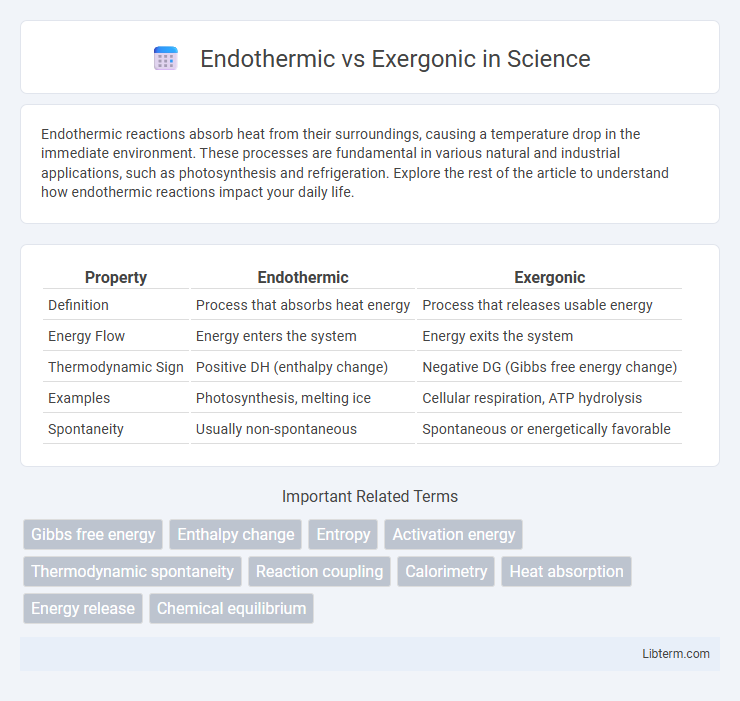 Endothermic vs Exergonic in Science

Endothermic reactions absorb heat from their surroundings, causing a temperature drop in the immediate environment. These processes are fundamental in various natural and industrial applications, such as photosynthesis and refrigeration. Explore the rest of the article to understand how endothermic reactions impact your daily life.

| Property | Endothermic | Exergonic |
|---|---|---|
| Definition | Process that absorbs heat energy | Process that releases usable energy |
| Energy Flow | Energy enters the system | Energy exits the system |
| Thermodynamic Sign | Positive DH (enthalpy change) | Negative DG (Gibbs free energy change) |
| Examples | Photosynthesis, melting ice | Cellular respiration, ATP hydrolysis |
| Spontaneity | Usually non-spontaneous | Spontaneous or energetically favorable |

Important Related Terms

Gibbs free energy
Enthalpy change
Entropy
Activation energy
Thermodynamic spontaneity
Reaction coupling
Calorimetry
Heat absorption
Energy release
Chemical equilibrium

Libterm.com