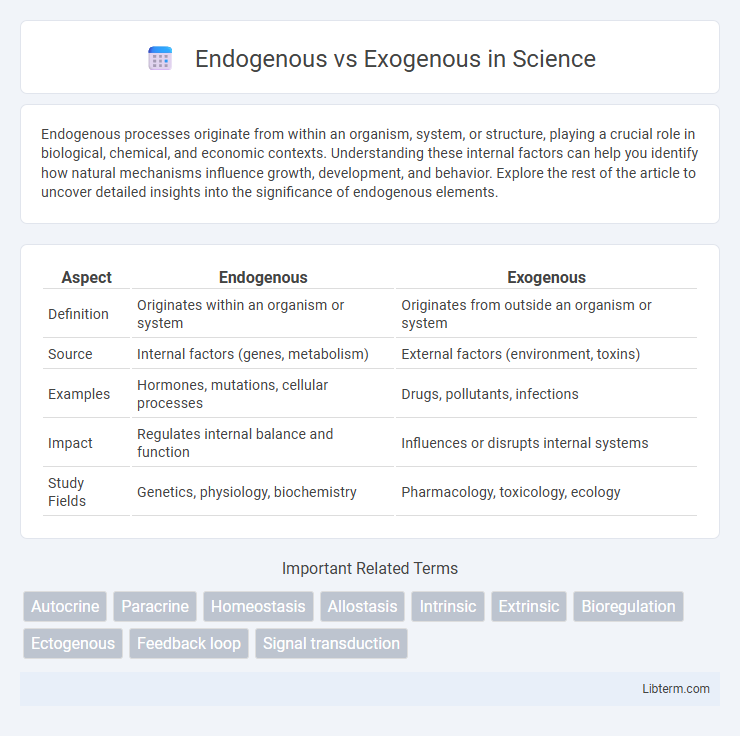 Endogenous vs Exogenous in Science

Endogenous processes originate from within an organism, system, or structure, playing a crucial role in biological, chemical, and economic contexts. Understanding these internal factors can help you identify how natural mechanisms influence growth, development, and behavior. Explore the rest of the article to uncover detailed insights into the significance of endogenous elements.

| Aspect | Endogenous | Exogenous |
|---|---|---|
| Definition | Originates within an organism or system | Originates from outside an organism or system |
| Source | Internal factors (genes, metabolism) | External factors (environment, toxins) |
| Examples | Hormones, mutations, cellular processes | Drugs, pollutants, infections |
| Impact | Regulates internal balance and function | Influences or disrupts internal systems |
| Study Fields | Genetics, physiology, biochemistry | Pharmacology, toxicology, ecology |

Important Related Terms

Autocrine Paracrine Homeostasis Allostasis Intrinsic Extrinsic Bioregulation Ectogenous Feedback loop Signal transduction

Libterm.com