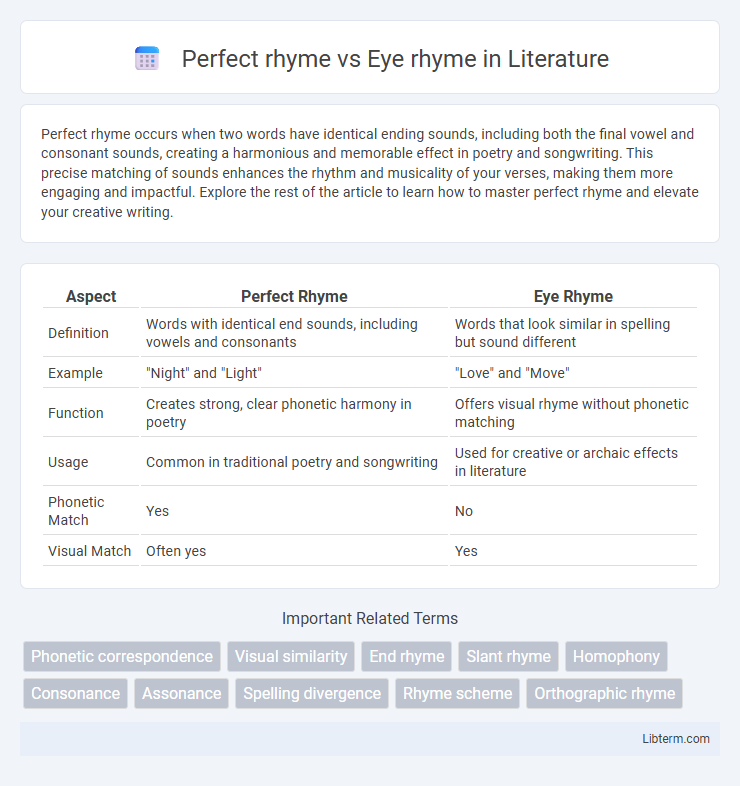 Perfect rhyme vs Eye rhyme in Literature

Perfect rhyme occurs when two words have identical ending sounds, including both the final vowel and consonant sounds, creating a harmonious and memorable effect in poetry and songwriting. This precise matching of sounds enhances the rhythm and musicality of your verses, making them more engaging and impactful. Explore the rest of the article to learn how to master perfect rhyme and elevate your creative writing.

| Aspect | Perfect Rhyme | Eye Rhyme |
|---|---|---|
| Definition | Words with identical end sounds, including vowels and consonants | Words that look similar in spelling but sound different |
| Example | "Night" and "Light" | "Love" and "Move" |
| Function | Creates strong, clear phonetic harmony in poetry | Offers visual rhyme without phonetic matching |
| Usage | Common in traditional poetry and songwriting | Used for creative or archaic effects in literature |
| Phonetic Match | Yes | No |
| Visual Match | Often yes | Yes |

Important Related Terms

Phonetic correspondence
Visual similarity
End rhyme
Slant rhyme
Homophony
Consonance
Assonance
Spelling divergence
Rhyme scheme
Orthographic rhyme

Libterm.com