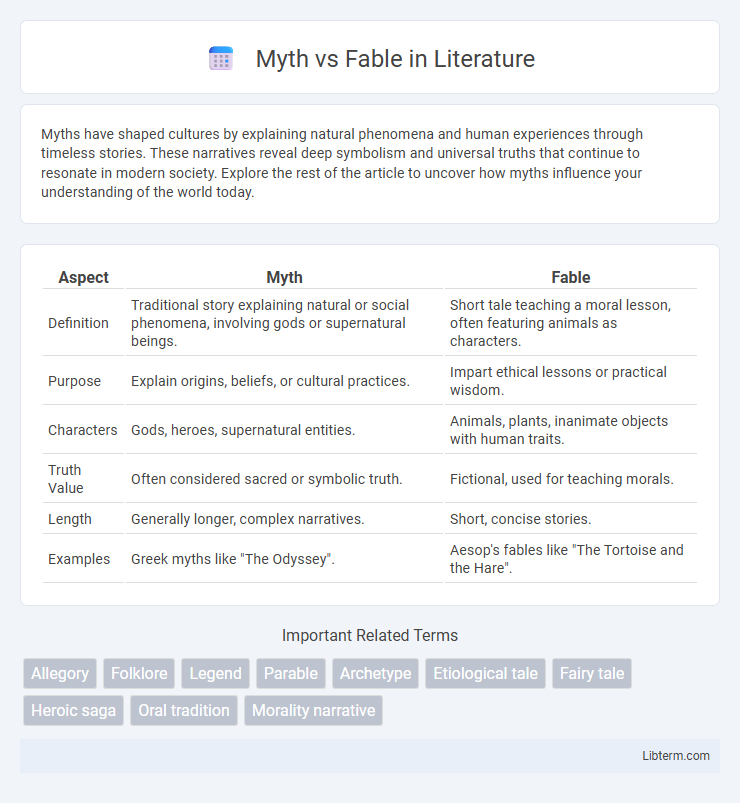 Myth vs Fable in Literature

Myths have shaped cultures by explaining natural phenomena and human experiences through timeless stories. These narratives reveal deep symbolism and universal truths that continue to resonate in modern society. Explore the rest of the article to uncover how myths influence your understanding of the world today.

| Aspect | Myth | Fable |
|---|---|---|
| Definition | Traditional story explaining natural or social phenomena, involving gods or supernatural beings. | Short tale teaching a moral lesson, often featuring animals as characters. |
| Purpose | Explain origins, beliefs, or cultural practices. | Impart ethical lessons or practical wisdom. |
| Characters | Gods, heroes, supernatural entities. | Animals, plants, inanimate objects with human traits. |
| Truth Value | Often considered sacred or symbolic truth. | Fictional, used for teaching morals. |
| Length | Generally longer, complex narratives. | Short, concise stories. |
| Examples | Greek myths like "The Odyssey". | Aesop's fables like "The Tortoise and the Hare". |

Important Related Terms

Allegory Folklore Legend Parable Archetype Etiological tale Fairy tale Heroic saga Oral tradition Morality narrative

Libterm.com