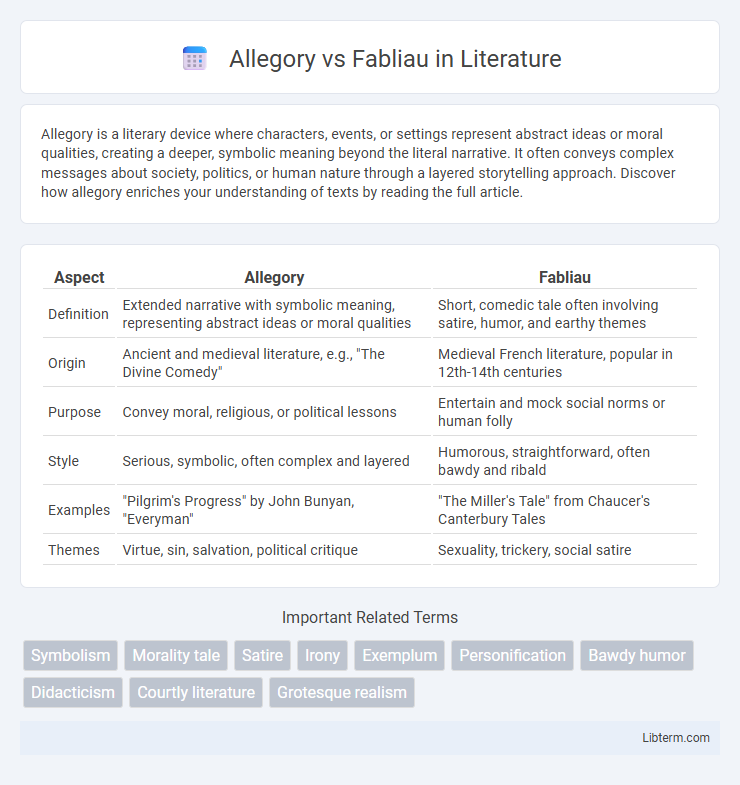 Allegory vs Fabliau in Literature

Allegory is a literary device where characters, events, or settings represent abstract ideas or moral qualities, creating a deeper, symbolic meaning beyond the literal narrative. It often conveys complex messages about society, politics, or human nature through a layered storytelling approach. Discover how allegory enriches your understanding of texts by reading the full article.

| Aspect | Allegory | Fabliau |
|---|---|---|
| Definition | Extended narrative with symbolic meaning, representing abstract ideas or moral qualities | Short, comedic tale often involving satire, humor, and earthy themes |
| Origin | Ancient and medieval literature, e.g., "The Divine Comedy" | Medieval French literature, popular in 12th-14th centuries |
| Purpose | Convey moral, religious, or political lessons | Entertain and mock social norms or human folly |
| Style | Serious, symbolic, often complex and layered | Humorous, straightforward, often bawdy and ribald |
| Examples | "Pilgrim's Progress" by John Bunyan, "Everyman" | "The Miller's Tale" from Chaucer's Canterbury Tales |
| Themes | Virtue, sin, salvation, political critique | Sexuality, trickery, social satire |

Important Related Terms

Symbolism Morality tale Satire Irony Exemplum Personification Bawdy humor Didacticism Courtly literature Grotesque realism

Libterm.com