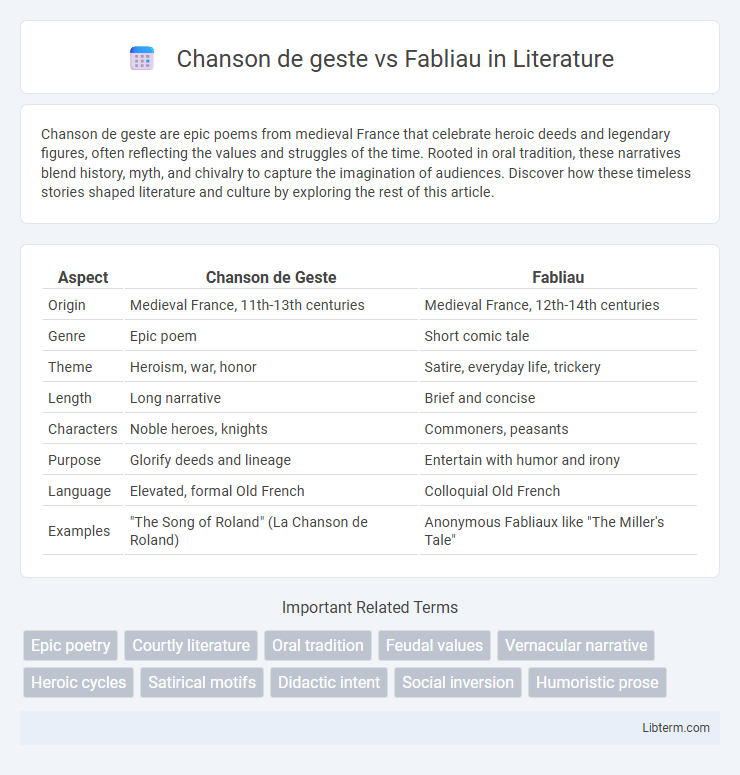 Chanson de geste vs Fabliau in Literature

Chanson de geste are epic poems from medieval France that celebrate heroic deeds and legendary figures, often reflecting the values and struggles of the time. Rooted in oral tradition, these narratives blend history, myth, and chivalry to capture the imagination of audiences. Discover how these timeless stories shaped literature and culture by exploring the rest of this article.

| Aspect | Chanson de Geste | Fabliau |
|---|---|---|
| Origin | Medieval France, 11th-13th centuries | Medieval France, 12th-14th centuries |
| Genre | Epic poem | Short comic tale |
| Theme | Heroism, war, honor | Satire, everyday life, trickery |
| Length | Long narrative | Brief and concise |
| Characters | Noble heroes, knights | Commoners, peasants |
| Purpose | Glorify deeds and lineage | Entertain with humor and irony |
| Language | Elevated, formal Old French | Colloquial Old French |
| Examples | "The Song of Roland" (La Chanson de Roland) | Anonymous Fabliaux like "The Miller's Tale" |

Important Related Terms

Epic poetry
Courtly literature
Oral tradition
Feudal values
Vernacular narrative
Heroic cycles
Satirical motifs
Didactic intent
Social inversion
Humoristic prose

Libterm.com