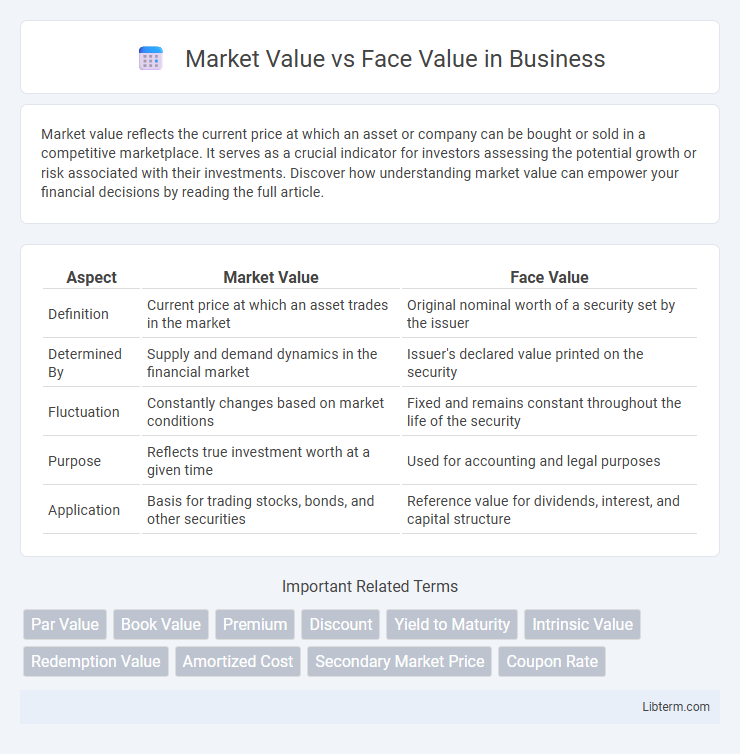 Market Value vs Face Value in Business

Market value reflects the current price at which an asset or company can be bought or sold in a competitive marketplace. It serves as a crucial indicator for investors assessing the potential growth or risk associated with their investments. Discover how understanding market value can empower your financial decisions by reading the full article.

| Aspect | Market Value | Face Value |
|---|---|---|
| Definition | Current price at which an asset trades in the market | Original nominal worth of a security set by the issuer |
| Determined By | Supply and demand dynamics in the financial market | Issuer's declared value printed on the security |
| Fluctuation | Constantly changes based on market conditions | Fixed and remains constant throughout the life of the security |
| Purpose | Reflects true investment worth at a given time | Used for accounting and legal purposes |
| Application | Basis for trading stocks, bonds, and other securities | Reference value for dividends, interest, and capital structure |

Important Related Terms

Par Value
Book Value
Premium
Discount
Yield to Maturity
Intrinsic Value
Redemption Value
Amortized Cost
Secondary Market Price
Coupon Rate

Libterm.com