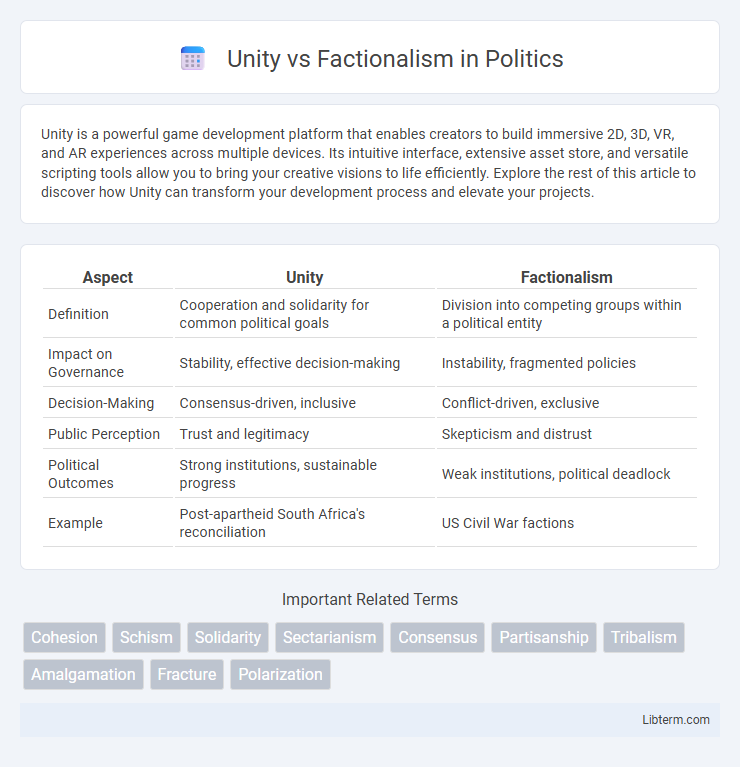 Unity vs Factionalism in Politics

Unity is a powerful game development platform that enables creators to build immersive 2D, 3D, VR, and AR experiences across multiple devices. Its intuitive interface, extensive asset store, and versatile scripting tools allow you to bring your creative visions to life efficiently. Explore the rest of this article to discover how Unity can transform your development process and elevate your projects.

| Aspect | Unity | Factionalism |
|---|---|---|
| Definition | Cooperation and solidarity for common political goals | Division into competing groups within a political entity |
| Impact on Governance | Stability, effective decision-making | Instability, fragmented policies |
| Decision-Making | Consensus-driven, inclusive | Conflict-driven, exclusive |
| Public Perception | Trust and legitimacy | Skepticism and distrust |
| Political Outcomes | Strong institutions, sustainable progress | Weak institutions, political deadlock |
| Example | Post-apartheid South Africa's reconciliation | US Civil War factions |

Important Related Terms

Cohesion Schism Solidarity Sectarianism Consensus Partisanship Tribalism Amalgamation Fracture Polarization

Libterm.com