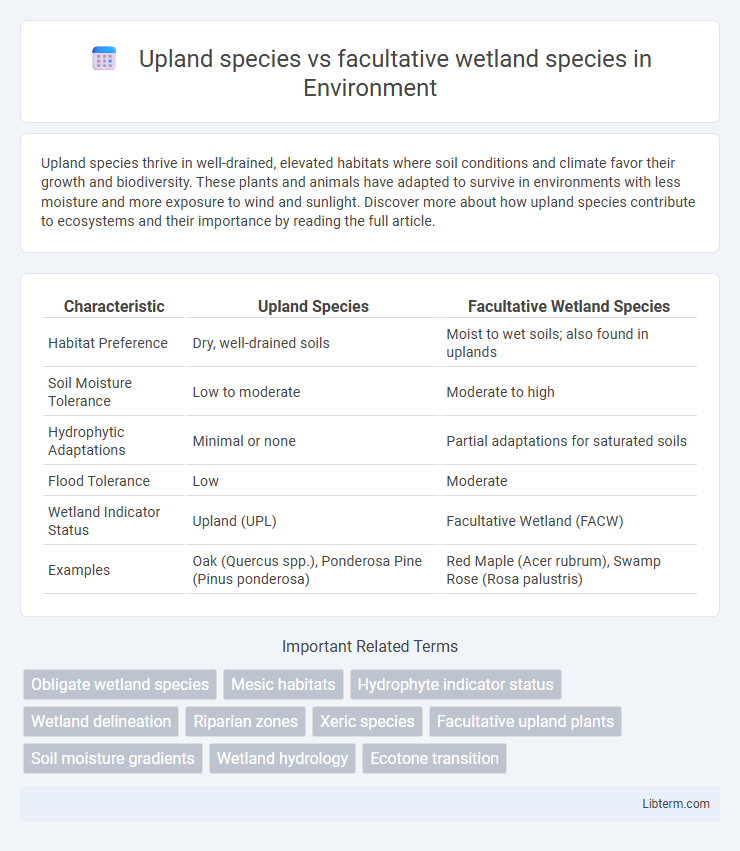 Upland species vs facultative wetland species in Environment

Upland species thrive in well-drained, elevated habitats where soil conditions and climate favor their growth and biodiversity. These plants and animals have adapted to survive in environments with less moisture and more exposure to wind and sunlight. Discover more about how upland species contribute to ecosystems and their importance by reading the full article.

| Characteristic | Upland Species | Facultative Wetland Species |
|---|---|---|
| Habitat Preference | Dry, well-drained soils | Moist to wet soils; also found in uplands |
| Soil Moisture Tolerance | Low to moderate | Moderate to high |
| Hydrophytic Adaptations | Minimal or none | Partial adaptations for saturated soils |
| Flood Tolerance | Low | Moderate |
| Wetland Indicator Status | Upland (UPL) | Facultative Wetland (FACW) |
| Examples | Oak (Quercus spp.), Ponderosa Pine (Pinus ponderosa) | Red Maple (Acer rubrum), Swamp Rose (Rosa palustris) |

Important Related Terms

Obligate wetland species
Mesic habitats
Hydrophyte indicator status
Wetland delineation
Riparian zones
Xeric species
Facultative upland plants
Soil moisture gradients
Wetland hydrology
Ecotone transition

Libterm.com