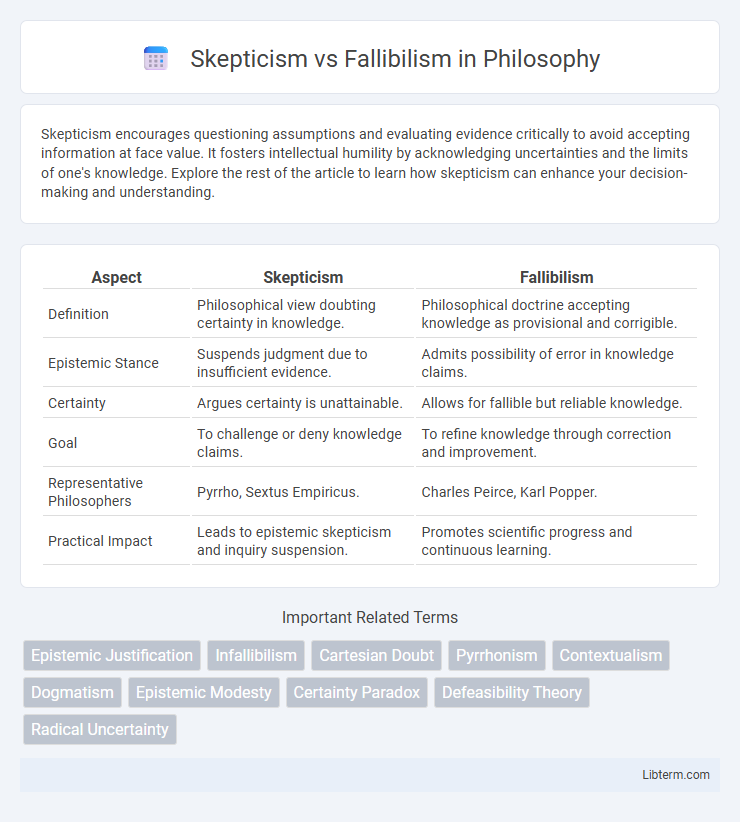 Skepticism vs Fallibilism in Philosophy

Skepticism encourages questioning assumptions and evaluating evidence critically to avoid accepting information at face value. It fosters intellectual humility by acknowledging uncertainties and the limits of one's knowledge. Explore the rest of the article to learn how skepticism can enhance your decision-making and understanding.

| Aspect | Skepticism | Fallibilism |
|---|---|---|
| Definition | Philosophical view doubting certainty in knowledge. | Philosophical doctrine accepting knowledge as provisional and corrigible. |
| Epistemic Stance | Suspends judgment due to insufficient evidence. | Admits possibility of error in knowledge claims. |
| Certainty | Argues certainty is unattainable. | Allows for fallible but reliable knowledge. |
| Goal | To challenge or deny knowledge claims. | To refine knowledge through correction and improvement. |
| Representative Philosophers | Pyrrho, Sextus Empiricus. | Charles Peirce, Karl Popper. |
| Practical Impact | Leads to epistemic skepticism and inquiry suspension. | Promotes scientific progress and continuous learning. |

Important Related Terms

Epistemic Justification
Infallibilism
Cartesian Doubt
Pyrrhonism
Contextualism
Dogmatism
Epistemic Modesty
Certainty Paradox
Defeasibility Theory
Radical Uncertainty

Libterm.com