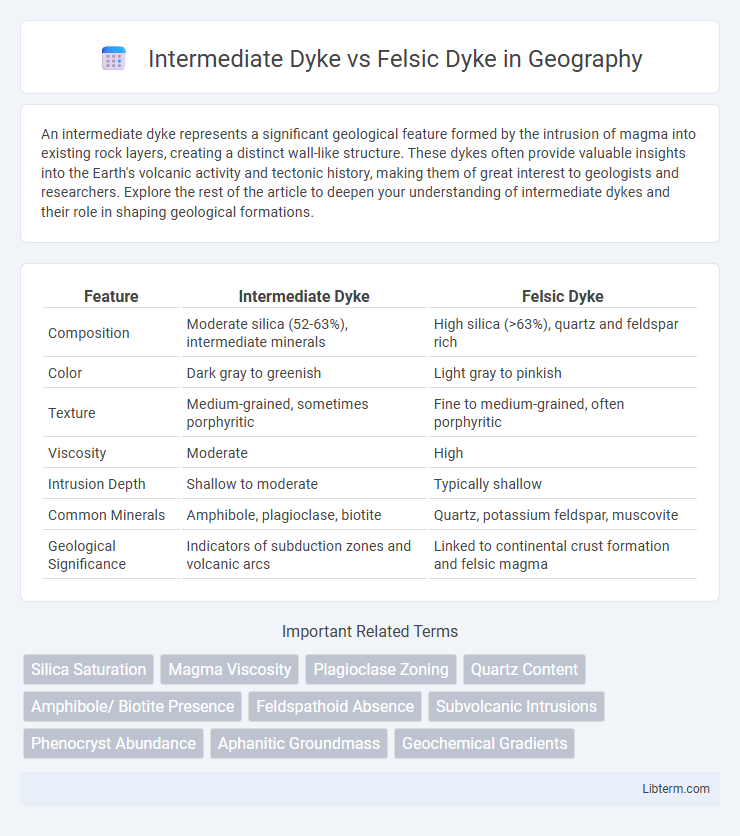 Intermediate Dyke vs Felsic Dyke in Geography

An intermediate dyke represents a significant geological feature formed by the intrusion of magma into existing rock layers, creating a distinct wall-like structure. These dykes often provide valuable insights into the Earth's volcanic activity and tectonic history, making them of great interest to geologists and researchers. Explore the rest of the article to deepen your understanding of intermediate dykes and their role in shaping geological formations.

| Feature | Intermediate Dyke | Felsic Dyke |
|---|---|---|
| Composition | Moderate silica (52-63%), intermediate minerals | High silica (>63%), quartz and feldspar rich |
| Color | Dark gray to greenish | Light gray to pinkish |
| Texture | Medium-grained, sometimes porphyritic | Fine to medium-grained, often porphyritic |
| Viscosity | Moderate | High |
| Intrusion Depth | Shallow to moderate | Typically shallow |
| Common Minerals | Amphibole, plagioclase, biotite | Quartz, potassium feldspar, muscovite |
| Geological Significance | Indicators of subduction zones and volcanic arcs | Linked to continental crust formation and felsic magma |

Important Related Terms

Silica Saturation
Magma Viscosity
Plagioclase Zoning
Quartz Content
Amphibole/ Biotite Presence
Feldspathoid Absence
Subvolcanic Intrusions
Phenocryst Abundance
Aphanitic Groundmass
Geochemical Gradients

Libterm.com