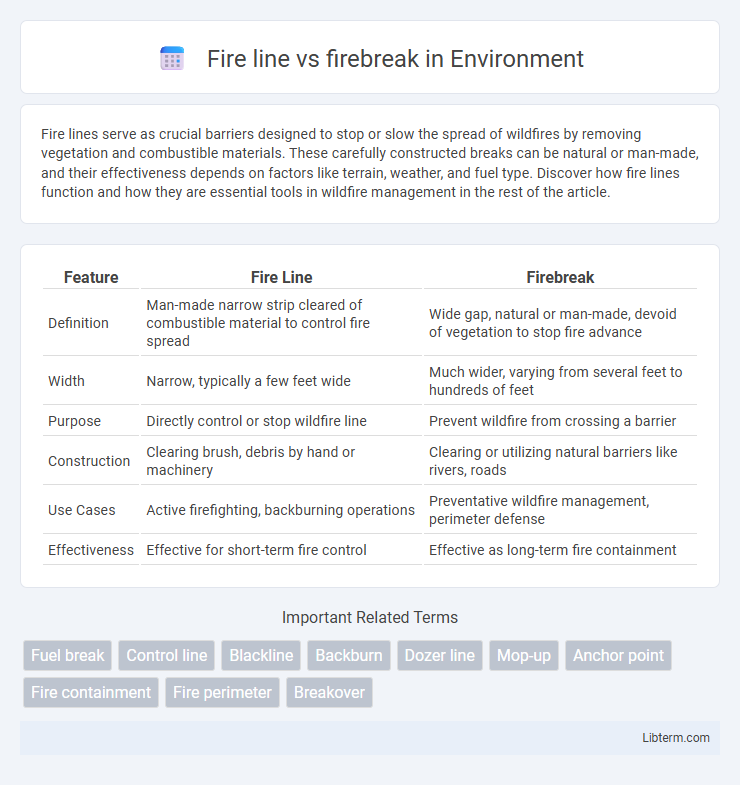 Fire line vs firebreak in Environment

Fire lines serve as crucial barriers designed to stop or slow the spread of wildfires by removing vegetation and combustible materials. These carefully constructed breaks can be natural or man-made, and their effectiveness depends on factors like terrain, weather, and fuel type. Discover how fire lines function and how they are essential tools in wildfire management in the rest of the article.

| Feature | Fire Line | Firebreak |
|---|---|---|
| Definition | Man-made narrow strip cleared of combustible material to control fire spread | Wide gap, natural or man-made, devoid of vegetation to stop fire advance |
| Width | Narrow, typically a few feet wide | Much wider, varying from several feet to hundreds of feet |
| Purpose | Directly control or stop wildfire line | Prevent wildfire from crossing a barrier |
| Construction | Clearing brush, debris by hand or machinery | Clearing or utilizing natural barriers like rivers, roads |
| Use Cases | Active firefighting, backburning operations | Preventative wildfire management, perimeter defense |
| Effectiveness | Effective for short-term fire control | Effective as long-term fire containment |

Important Related Terms

Fuel break
Control line
Blackline
Backburn
Dozer line
Mop-up
Anchor point
Fire containment
Fire perimeter
Breakover

Libterm.com