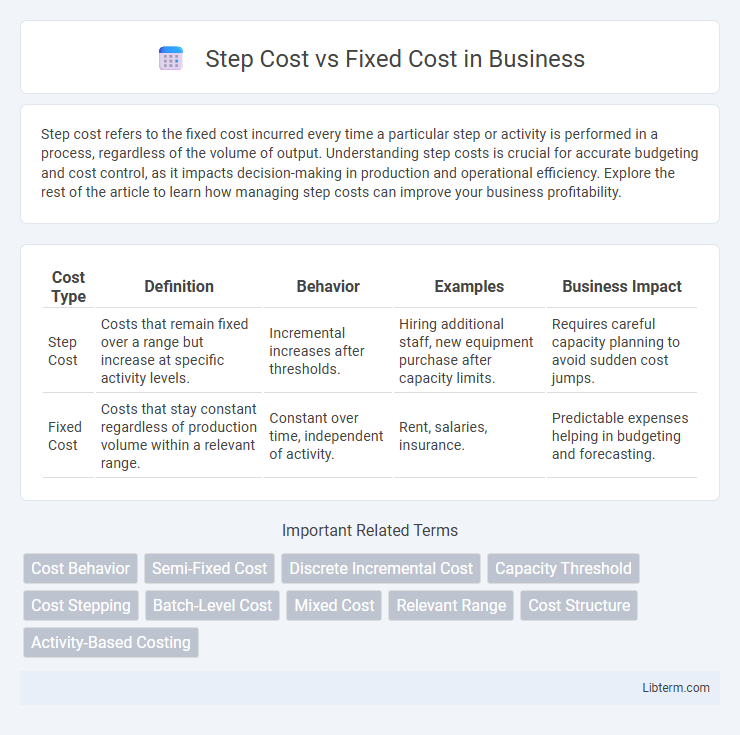 Step Cost vs Fixed Cost in Business

Step cost refers to the fixed cost incurred every time a particular step or activity is performed in a process, regardless of the volume of output. Understanding step costs is crucial for accurate budgeting and cost control, as it impacts decision-making in production and operational efficiency. Explore the rest of the article to learn how managing step costs can improve your business profitability.

| Cost Type | Definition | Behavior | Examples | Business Impact |
|---|---|---|---|---|
| Step Cost | Costs that remain fixed over a range but increase at specific activity levels. | Incremental increases after thresholds. | Hiring additional staff, new equipment purchase after capacity limits. | Requires careful capacity planning to avoid sudden cost jumps. |
| Fixed Cost | Costs that stay constant regardless of production volume within a relevant range. | Constant over time, independent of activity. | Rent, salaries, insurance. | Predictable expenses helping in budgeting and forecasting. |

Important Related Terms

Cost Behavior
Semi-Fixed Cost
Discrete Incremental Cost
Capacity Threshold
Cost Stepping
Batch-Level Cost
Mixed Cost
Relevant Range
Cost Structure
Activity-Based Costing

Libterm.com