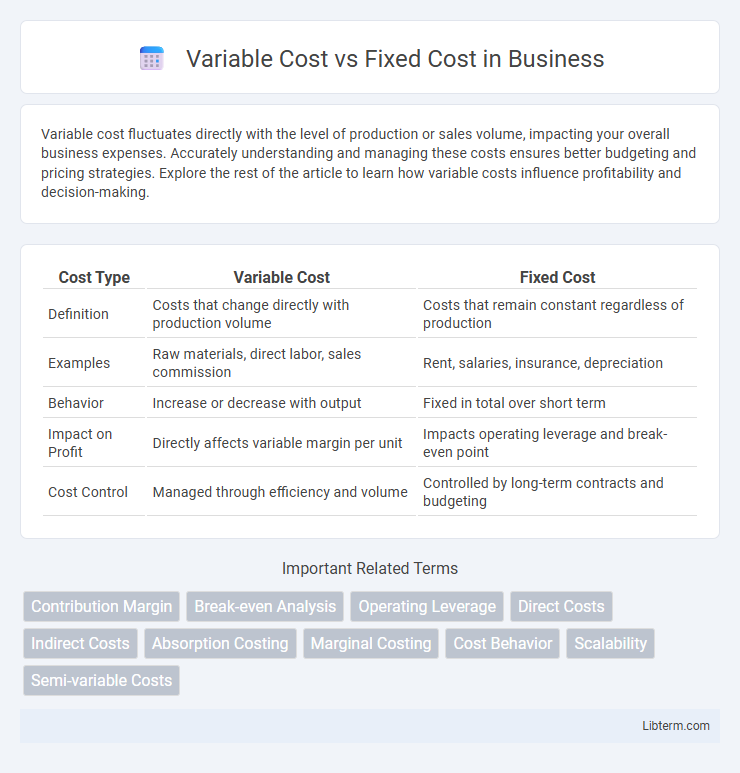 Variable Cost vs Fixed Cost in Business

Variable cost fluctuates directly with the level of production or sales volume, impacting your overall business expenses. Accurately understanding and managing these costs ensures better budgeting and pricing strategies. Explore the rest of the article to learn how variable costs influence profitability and decision-making.

| Cost Type | Variable Cost | Fixed Cost |
|---|---|---|
| Definition | Costs that change directly with production volume | Costs that remain constant regardless of production |
| Examples | Raw materials, direct labor, sales commission | Rent, salaries, insurance, depreciation |
| Behavior | Increase or decrease with output | Fixed in total over short term |
| Impact on Profit | Directly affects variable margin per unit | Impacts operating leverage and break-even point |
| Cost Control | Managed through efficiency and volume | Controlled by long-term contracts and budgeting |

Important Related Terms

Contribution Margin
Break-even Analysis
Operating Leverage
Direct Costs
Indirect Costs
Absorption Costing
Marginal Costing
Cost Behavior
Scalability
Semi-variable Costs

Libterm.com