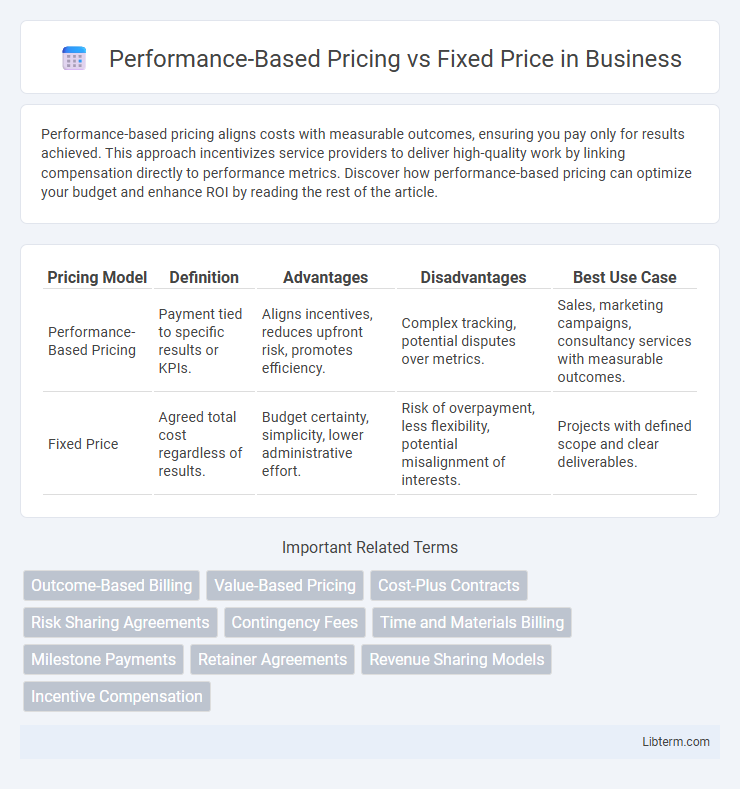 Performance-Based Pricing vs Fixed Price in Business

Performance-based pricing aligns costs with measurable outcomes, ensuring you pay only for results achieved. This approach incentivizes service providers to deliver high-quality work by linking compensation directly to performance metrics. Discover how performance-based pricing can optimize your budget and enhance ROI by reading the rest of the article.

| Pricing Model | Definition | Advantages | Disadvantages | Best Use Case |
|---|---|---|---|---|
| Performance-Based Pricing | Payment tied to specific results or KPIs. | Aligns incentives, reduces upfront risk, promotes efficiency. | Complex tracking, potential disputes over metrics. | Sales, marketing campaigns, consultancy services with measurable outcomes. |
| Fixed Price | Agreed total cost regardless of results. | Budget certainty, simplicity, lower administrative effort. | Risk of overpayment, less flexibility, potential misalignment of interests. | Projects with defined scope and clear deliverables. |

Important Related Terms

Outcome-Based Billing
Value-Based Pricing
Cost-Plus Contracts
Risk Sharing Agreements
Contingency Fees
Time and Materials Billing
Milestone Payments
Retainer Agreements
Revenue Sharing Models
Incentive Compensation

Libterm.com