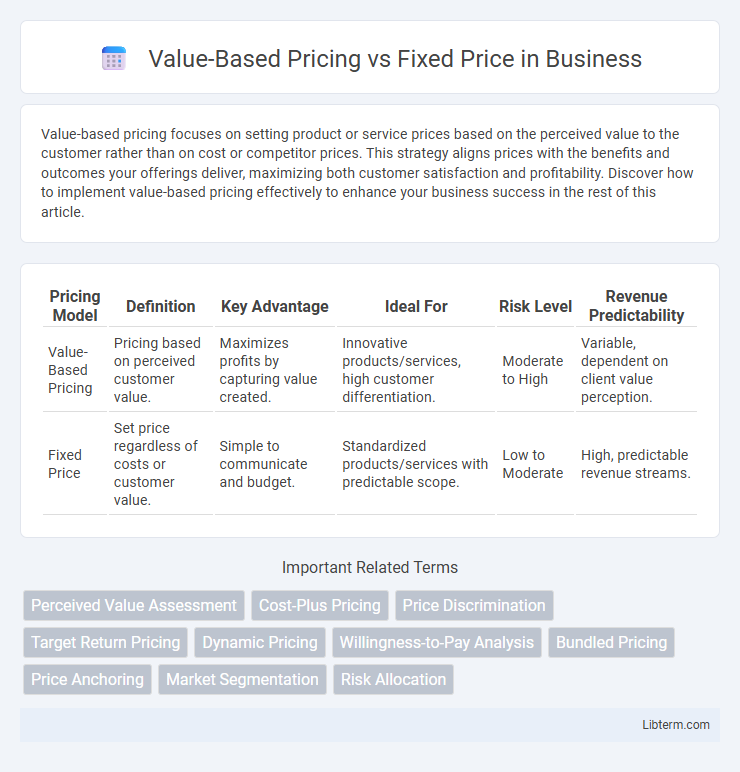 Value-Based Pricing vs Fixed Price in Business

Value-based pricing focuses on setting product or service prices based on the perceived value to the customer rather than on cost or competitor prices. This strategy aligns prices with the benefits and outcomes your offerings deliver, maximizing both customer satisfaction and profitability. Discover how to implement value-based pricing effectively to enhance your business success in the rest of this article.

| Pricing Model | Definition | Key Advantage | Ideal For | Risk Level | Revenue Predictability |
|---|---|---|---|---|---|
| Value-Based Pricing | Pricing based on perceived customer value. | Maximizes profits by capturing value created. | Innovative products/services, high customer differentiation. | Moderate to High | Variable, dependent on client value perception. |
| Fixed Price | Set price regardless of costs or customer value. | Simple to communicate and budget. | Standardized products/services with predictable scope. | Low to Moderate | High, predictable revenue streams. |

Important Related Terms

Perceived Value Assessment
Cost-Plus Pricing
Price Discrimination
Target Return Pricing
Dynamic Pricing
Willingness-to-Pay Analysis
Bundled Pricing
Price Anchoring
Market Segmentation
Risk Allocation

Libterm.com