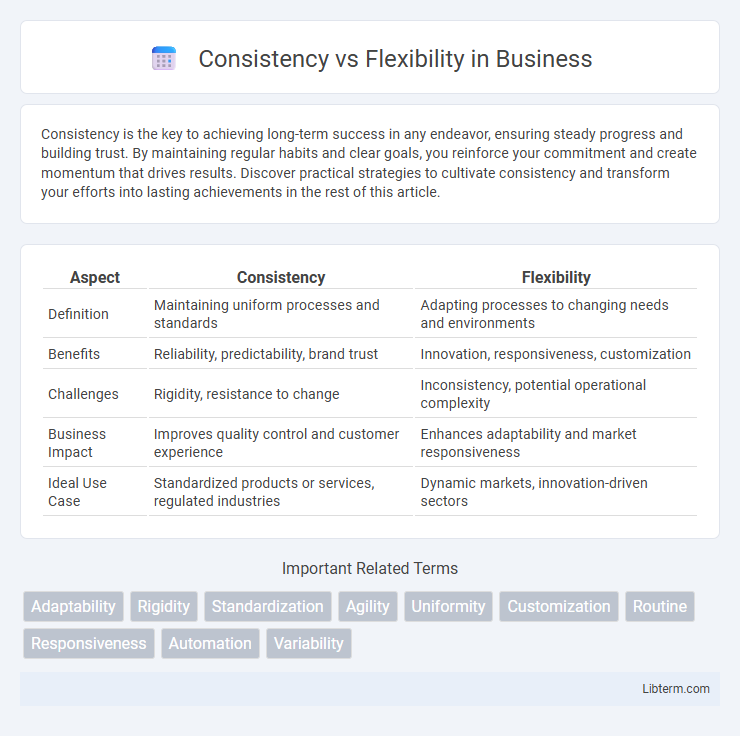 Consistency vs Flexibility in Business

Consistency is the key to achieving long-term success in any endeavor, ensuring steady progress and building trust. By maintaining regular habits and clear goals, you reinforce your commitment and create momentum that drives results. Discover practical strategies to cultivate consistency and transform your efforts into lasting achievements in the rest of this article.

| Aspect | Consistency | Flexibility |
|---|---|---|
| Definition | Maintaining uniform processes and standards | Adapting processes to changing needs and environments |
| Benefits | Reliability, predictability, brand trust | Innovation, responsiveness, customization |
| Challenges | Rigidity, resistance to change | Inconsistency, potential operational complexity |
| Business Impact | Improves quality control and customer experience | Enhances adaptability and market responsiveness |
| Ideal Use Case | Standardized products or services, regulated industries | Dynamic markets, innovation-driven sectors |

Important Related Terms

Adaptability Rigidity Standardization Agility Uniformity Customization Routine Responsiveness Automation Variability

Libterm.com