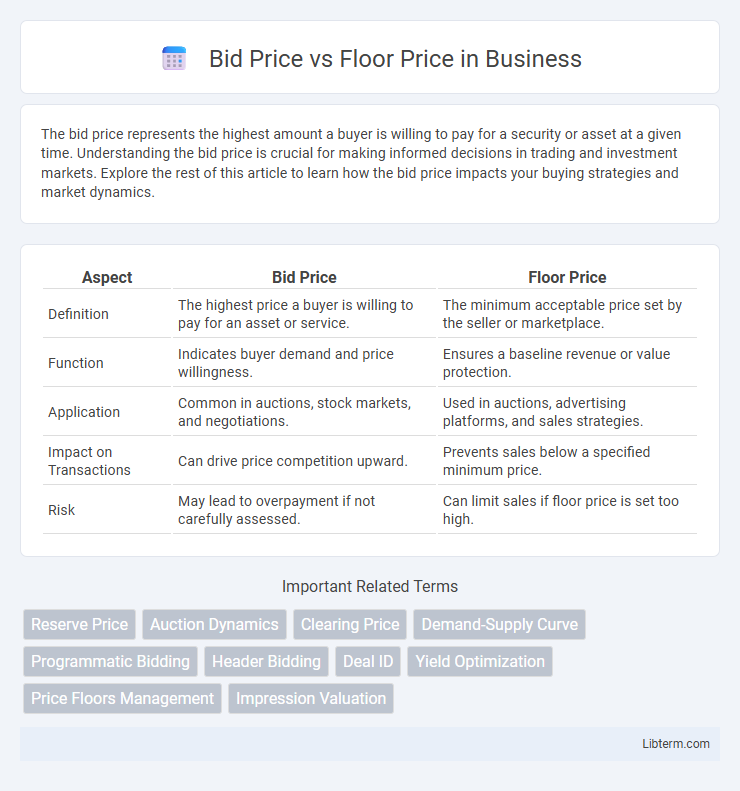 Bid Price vs Floor Price in Business

The bid price represents the highest amount a buyer is willing to pay for a security or asset at a given time. Understanding the bid price is crucial for making informed decisions in trading and investment markets. Explore the rest of this article to learn how the bid price impacts your buying strategies and market dynamics.

| Aspect | Bid Price | Floor Price |
|---|---|---|
| Definition | The highest price a buyer is willing to pay for an asset or service. | The minimum acceptable price set by the seller or marketplace. |
| Function | Indicates buyer demand and price willingness. | Ensures a baseline revenue or value protection. |
| Application | Common in auctions, stock markets, and negotiations. | Used in auctions, advertising platforms, and sales strategies. |
| Impact on Transactions | Can drive price competition upward. | Prevents sales below a specified minimum price. |
| Risk | May lead to overpayment if not carefully assessed. | Can limit sales if floor price is set too high. |

Important Related Terms

Reserve Price
Auction Dynamics
Clearing Price
Demand-Supply Curve
Programmatic Bidding
Header Bidding
Deal ID
Yield Optimization
Price Floors Management
Impression Valuation

Libterm.com