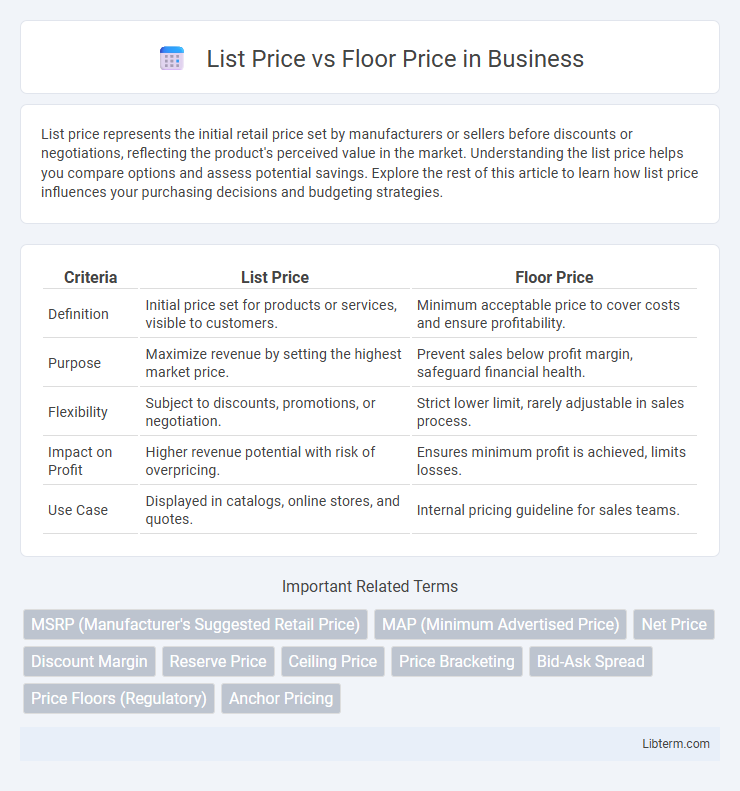 List Price vs Floor Price in Business

List price represents the initial retail price set by manufacturers or sellers before discounts or negotiations, reflecting the product's perceived value in the market. Understanding the list price helps you compare options and assess potential savings. Explore the rest of this article to learn how list price influences your purchasing decisions and budgeting strategies.

| Criteria | List Price | Floor Price |
|---|---|---|
| Definition | Initial price set for products or services, visible to customers. | Minimum acceptable price to cover costs and ensure profitability. |
| Purpose | Maximize revenue by setting the highest market price. | Prevent sales below profit margin, safeguard financial health. |
| Flexibility | Subject to discounts, promotions, or negotiation. | Strict lower limit, rarely adjustable in sales process. |
| Impact on Profit | Higher revenue potential with risk of overpricing. | Ensures minimum profit is achieved, limits losses. |
| Use Case | Displayed in catalogs, online stores, and quotes. | Internal pricing guideline for sales teams. |

Important Related Terms

MSRP (Manufacturer's Suggested Retail Price) MAP (Minimum Advertised Price) Net Price Discount Margin Reserve Price Ceiling Price Price Bracketing Bid-Ask Spread Price Floors (Regulatory) Anchor Pricing

Libterm.com