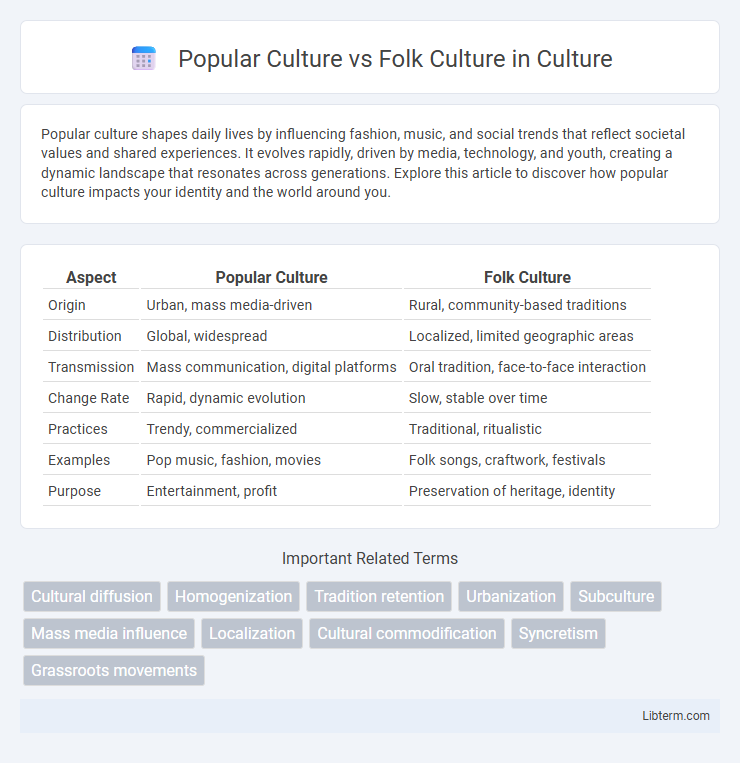 Popular Culture vs Folk Culture in Culture

Popular culture shapes daily lives by influencing fashion, music, and social trends that reflect societal values and shared experiences. It evolves rapidly, driven by media, technology, and youth, creating a dynamic landscape that resonates across generations. Explore this article to discover how popular culture impacts your identity and the world around you.

| Aspect | Popular Culture | Folk Culture |
|---|---|---|
| Origin | Urban, mass media-driven | Rural, community-based traditions |
| Distribution | Global, widespread | Localized, limited geographic areas |
| Transmission | Mass communication, digital platforms | Oral tradition, face-to-face interaction |
| Change Rate | Rapid, dynamic evolution | Slow, stable over time |
| Practices | Trendy, commercialized | Traditional, ritualistic |
| Examples | Pop music, fashion, movies | Folk songs, craftwork, festivals |
| Purpose | Entertainment, profit | Preservation of heritage, identity |

Important Related Terms

Cultural diffusion
Homogenization
Tradition retention
Urbanization
Subculture
Mass media influence
Localization
Cultural commodification
Syncretism
Grassroots movements

Libterm.com