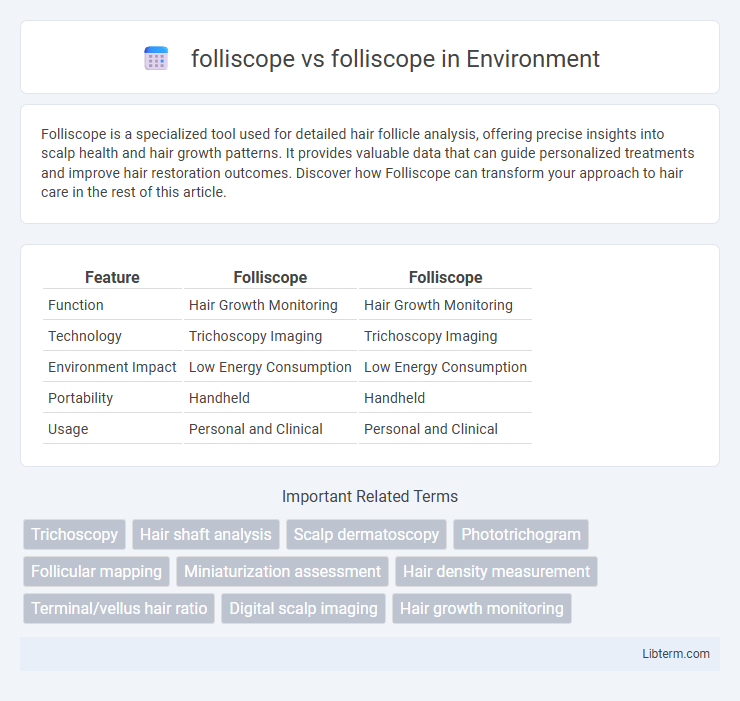 folliscope vs folliscope in Environment

Folliscope is a specialized tool used for detailed hair follicle analysis, offering precise insights into scalp health and hair growth patterns. It provides valuable data that can guide personalized treatments and improve hair restoration outcomes. Discover how Folliscope can transform your approach to hair care in the rest of this article.

| Feature | Folliscope | Folliscope |
|---|---|---|
| Function | Hair Growth Monitoring | Hair Growth Monitoring |
| Technology | Trichoscopy Imaging | Trichoscopy Imaging |
| Environment Impact | Low Energy Consumption | Low Energy Consumption |
| Portability | Handheld | Handheld |
| Usage | Personal and Clinical | Personal and Clinical |

Important Related Terms

Trichoscopy
Hair shaft analysis
Scalp dermatoscopy
Phototrichogram
Follicular mapping
Miniaturization assessment
Hair density measurement
Terminal/vellus hair ratio
Digital scalp imaging
Hair growth monitoring

Libterm.com