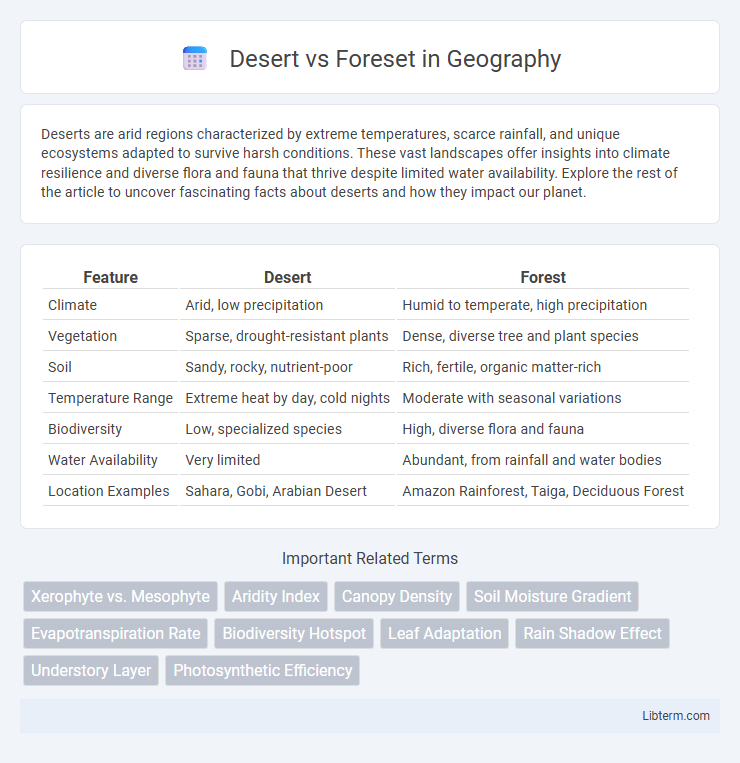 Desert vs Foreset in Geography

Deserts are arid regions characterized by extreme temperatures, scarce rainfall, and unique ecosystems adapted to survive harsh conditions. These vast landscapes offer insights into climate resilience and diverse flora and fauna that thrive despite limited water availability. Explore the rest of the article to uncover fascinating facts about deserts and how they impact our planet.

| Feature | Desert | Forest |
|---|---|---|
| Climate | Arid, low precipitation | Humid to temperate, high precipitation |
| Vegetation | Sparse, drought-resistant plants | Dense, diverse tree and plant species |
| Soil | Sandy, rocky, nutrient-poor | Rich, fertile, organic matter-rich |
| Temperature Range | Extreme heat by day, cold nights | Moderate with seasonal variations |
| Biodiversity | Low, specialized species | High, diverse flora and fauna |
| Water Availability | Very limited | Abundant, from rainfall and water bodies |
| Location Examples | Sahara, Gobi, Arabian Desert | Amazon Rainforest, Taiga, Deciduous Forest |

Important Related Terms

Xerophyte vs. Mesophyte
Aridity Index
Canopy Density
Soil Moisture Gradient
Evapotranspiration Rate
Biodiversity Hotspot
Leaf Adaptation
Rain Shadow Effect
Understory Layer
Photosynthetic Efficiency

Libterm.com