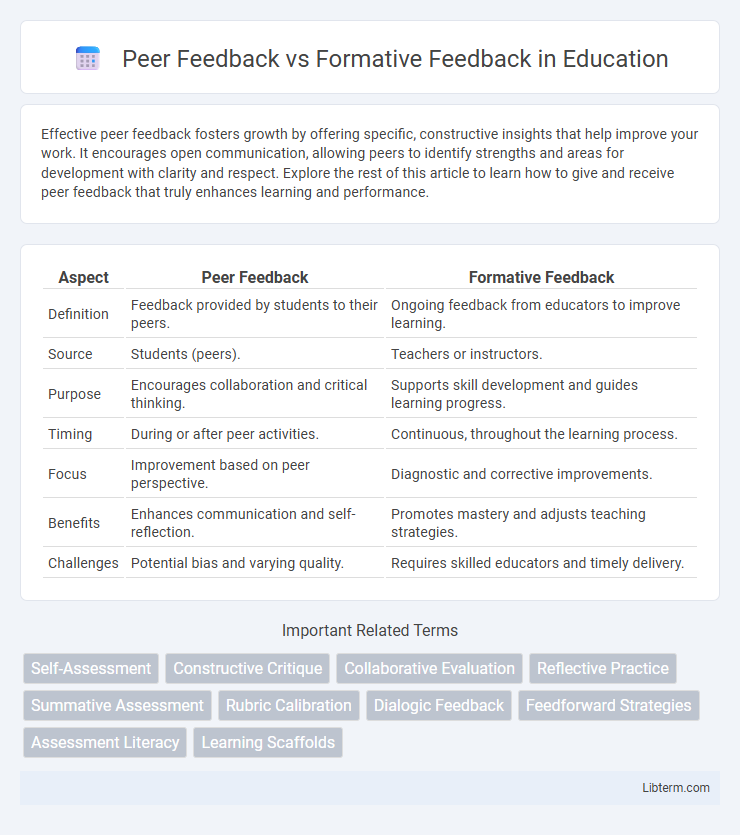 Peer Feedback vs Formative Feedback in Education

Effective peer feedback fosters growth by offering specific, constructive insights that help improve your work. It encourages open communication, allowing peers to identify strengths and areas for development with clarity and respect. Explore the rest of this article to learn how to give and receive peer feedback that truly enhances learning and performance.

| Aspect | Peer Feedback | Formative Feedback |
|---|---|---|
| Definition | Feedback provided by students to their peers. | Ongoing feedback from educators to improve learning. |
| Source | Students (peers). | Teachers or instructors. |
| Purpose | Encourages collaboration and critical thinking. | Supports skill development and guides learning progress. |
| Timing | During or after peer activities. | Continuous, throughout the learning process. |
| Focus | Improvement based on peer perspective. | Diagnostic and corrective improvements. |
| Benefits | Enhances communication and self-reflection. | Promotes mastery and adjusts teaching strategies. |
| Challenges | Potential bias and varying quality. | Requires skilled educators and timely delivery. |

Important Related Terms

Self-Assessment
Constructive Critique
Collaborative Evaluation
Reflective Practice
Summative Assessment
Rubric Calibration
Dialogic Feedback
Feedforward Strategies
Assessment Literacy
Learning Scaffolds

Libterm.com