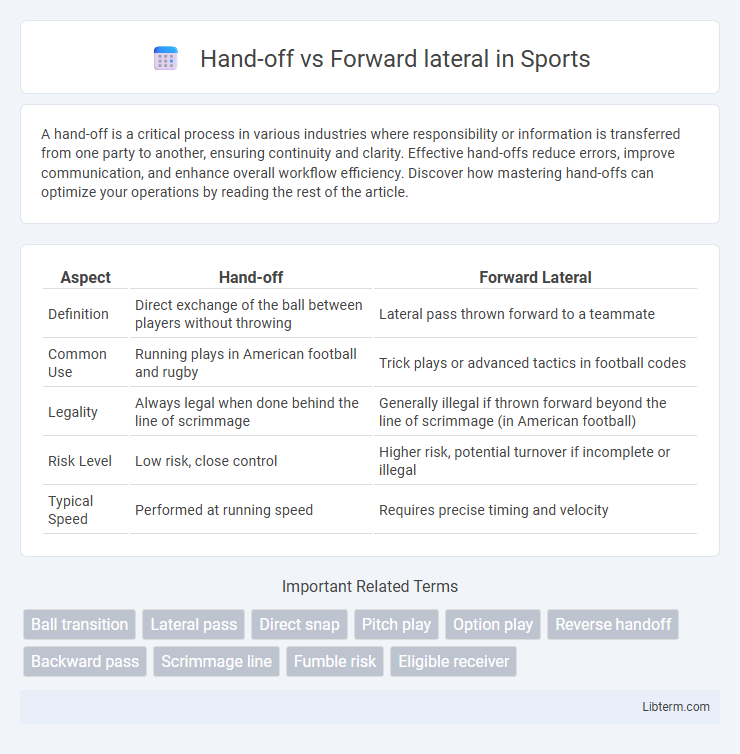 Hand-off vs Forward lateral in Sports

A hand-off is a critical process in various industries where responsibility or information is transferred from one party to another, ensuring continuity and clarity. Effective hand-offs reduce errors, improve communication, and enhance overall workflow efficiency. Discover how mastering hand-offs can optimize your operations by reading the rest of the article.

| Aspect | Hand-off | Forward Lateral |
|---|---|---|
| Definition | Direct exchange of the ball between players without throwing | Lateral pass thrown forward to a teammate |
| Common Use | Running plays in American football and rugby | Trick plays or advanced tactics in football codes |
| Legality | Always legal when done behind the line of scrimmage | Generally illegal if thrown forward beyond the line of scrimmage (in American football) |
| Risk Level | Low risk, close control | Higher risk, potential turnover if incomplete or illegal |
| Typical Speed | Performed at running speed | Requires precise timing and velocity |

Important Related Terms

Ball transition
Lateral pass
Direct snap
Pitch play
Option play
Reverse handoff
Backward pass
Scrimmage line
Fumble risk
Eligible receiver

Libterm.com