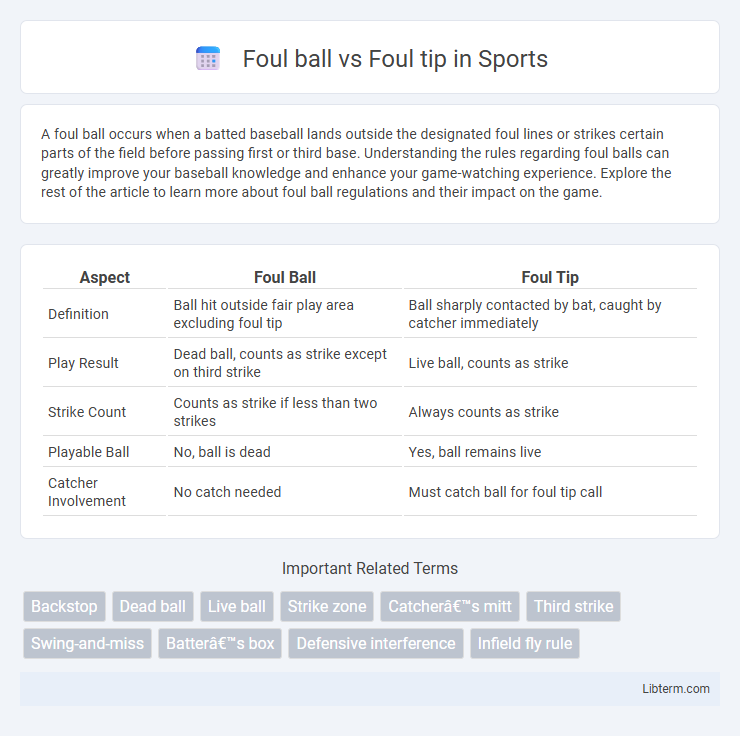 Foul ball vs Foul tip in Sports

A foul ball occurs when a batted baseball lands outside the designated foul lines or strikes certain parts of the field before passing first or third base. Understanding the rules regarding foul balls can greatly improve your baseball knowledge and enhance your game-watching experience. Explore the rest of the article to learn more about foul ball regulations and their impact on the game.

| Aspect | Foul Ball | Foul Tip |
|---|---|---|
| Definition | Ball hit outside fair play area excluding foul tip | Ball sharply contacted by bat, caught by catcher immediately |
| Play Result | Dead ball, counts as strike except on third strike | Live ball, counts as strike |
| Strike Count | Counts as strike if less than two strikes | Always counts as strike |
| Playable Ball | No, ball is dead | Yes, ball remains live |
| Catcher Involvement | No catch needed | Must catch ball for foul tip call |

Important Related Terms

Backstop
Dead ball
Live ball
Strike zone
Catcherâ€™s mitt
Third strike
Swing-and-miss
Batterâ€™s box
Defensive interference
Infield fly rule

Libterm.com