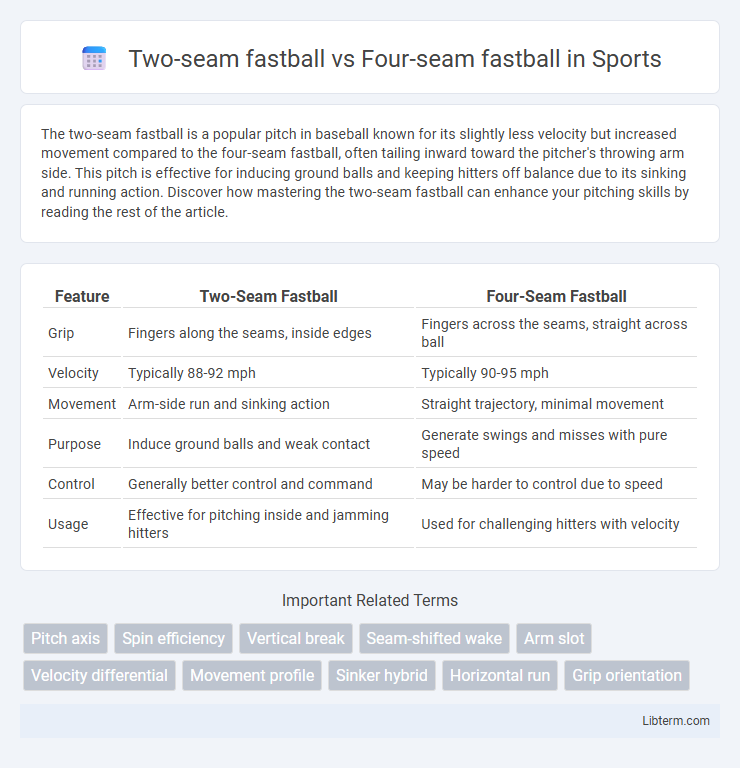 Two-seam fastball vs Four-seam fastball in Sports

The two-seam fastball is a popular pitch in baseball known for its slightly less velocity but increased movement compared to the four-seam fastball, often tailing inward toward the pitcher's throwing arm side. This pitch is effective for inducing ground balls and keeping hitters off balance due to its sinking and running action. Discover how mastering the two-seam fastball can enhance your pitching skills by reading the rest of the article.

| Feature | Two-Seam Fastball | Four-Seam Fastball |
|---|---|---|
| Grip | Fingers along the seams, inside edges | Fingers across the seams, straight across ball |
| Velocity | Typically 88-92 mph | Typically 90-95 mph |
| Movement | Arm-side run and sinking action | Straight trajectory, minimal movement |
| Purpose | Induce ground balls and weak contact | Generate swings and misses with pure speed |
| Control | Generally better control and command | May be harder to control due to speed |
| Usage | Effective for pitching inside and jamming hitters | Used for challenging hitters with velocity |

Important Related Terms

Pitch axis
Spin efficiency
Vertical break
Seam-shifted wake
Arm slot
Velocity differential
Movement profile
Sinker hybrid
Horizontal run
Grip orientation

Libterm.com