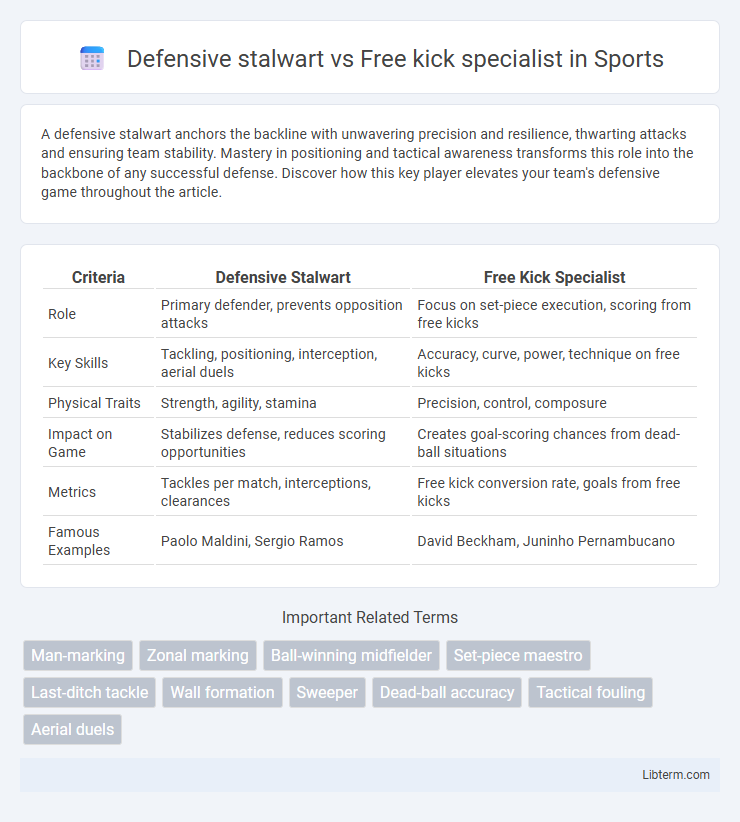 Defensive stalwart vs Free kick specialist in Sports

A defensive stalwart anchors the backline with unwavering precision and resilience, thwarting attacks and ensuring team stability. Mastery in positioning and tactical awareness transforms this role into the backbone of any successful defense. Discover how this key player elevates your team's defensive game throughout the article.

| Criteria | Defensive Stalwart | Free Kick Specialist |
|---|---|---|
| Role | Primary defender, prevents opposition attacks | Focus on set-piece execution, scoring from free kicks |
| Key Skills | Tackling, positioning, interception, aerial duels | Accuracy, curve, power, technique on free kicks |
| Physical Traits | Strength, agility, stamina | Precision, control, composure |
| Impact on Game | Stabilizes defense, reduces scoring opportunities | Creates goal-scoring chances from dead-ball situations |
| Metrics | Tackles per match, interceptions, clearances | Free kick conversion rate, goals from free kicks |
| Famous Examples | Paolo Maldini, Sergio Ramos | David Beckham, Juninho Pernambucano |

Important Related Terms

Man-marking
Zonal marking
Ball-winning midfielder
Set-piece maestro
Last-ditch tackle
Wall formation
Sweeper
Dead-ball accuracy
Tactical fouling
Aerial duels

Libterm.com