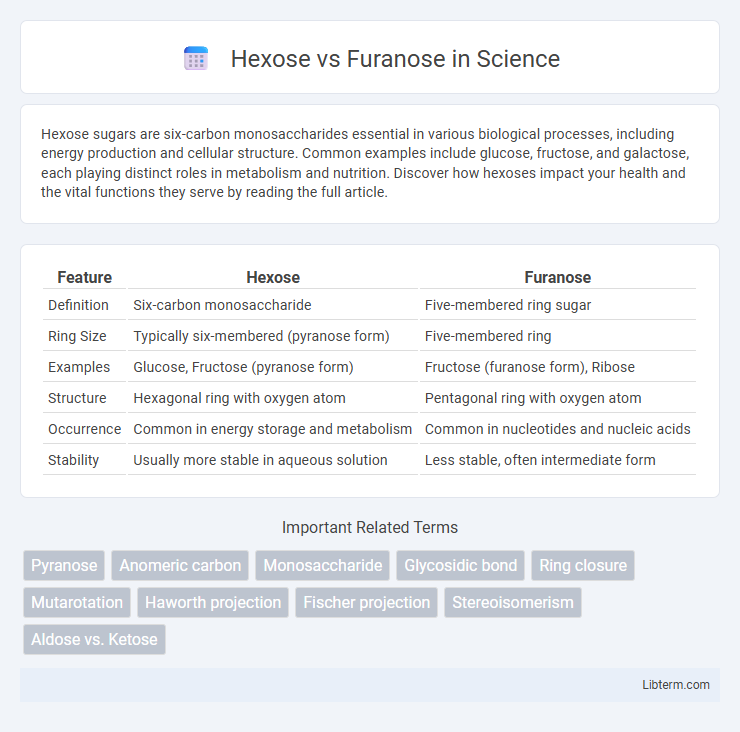 Hexose vs Furanose in Science

Hexose sugars are six-carbon monosaccharides essential in various biological processes, including energy production and cellular structure. Common examples include glucose, fructose, and galactose, each playing distinct roles in metabolism and nutrition. Discover how hexoses impact your health and the vital functions they serve by reading the full article.

| Feature | Hexose | Furanose |
|---|---|---|
| Definition | Six-carbon monosaccharide | Five-membered ring sugar |
| Ring Size | Typically six-membered (pyranose form) | Five-membered ring |
| Examples | Glucose, Fructose (pyranose form) | Fructose (furanose form), Ribose |
| Structure | Hexagonal ring with oxygen atom | Pentagonal ring with oxygen atom |
| Occurrence | Common in energy storage and metabolism | Common in nucleotides and nucleic acids |
| Stability | Usually more stable in aqueous solution | Less stable, often intermediate form |

Important Related Terms

Pyranose
Anomeric carbon
Monosaccharide
Glycosidic bond
Ring closure
Mutarotation
Haworth projection
Fischer projection
Stereoisomerism
Aldose vs. Ketose

Libterm.com