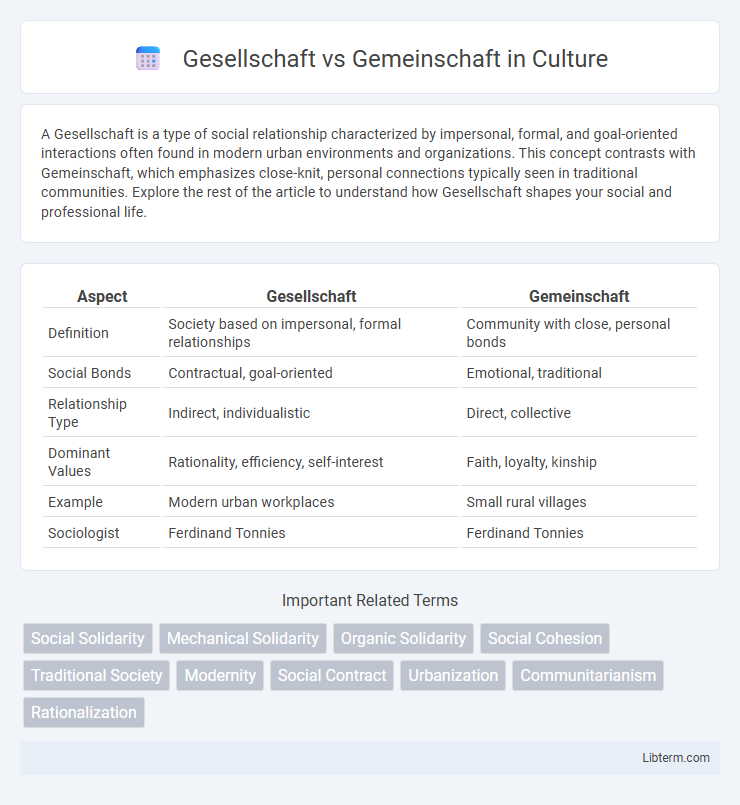 Gesellschaft vs Gemeinschaft in Culture

A Gesellschaft is a type of social relationship characterized by impersonal, formal, and goal-oriented interactions often found in modern urban environments and organizations. This concept contrasts with Gemeinschaft, which emphasizes close-knit, personal connections typically seen in traditional communities. Explore the rest of the article to understand how Gesellschaft shapes your social and professional life.

| Aspect | Gesellschaft | Gemeinschaft |
|---|---|---|
| Definition | Society based on impersonal, formal relationships | Community with close, personal bonds |
| Social Bonds | Contractual, goal-oriented | Emotional, traditional |
| Relationship Type | Indirect, individualistic | Direct, collective |
| Dominant Values | Rationality, efficiency, self-interest | Faith, loyalty, kinship |
| Example | Modern urban workplaces | Small rural villages |
| Sociologist | Ferdinand Tonnies | Ferdinand Tonnies |

Important Related Terms

Social Solidarity
Mechanical Solidarity
Organic Solidarity
Social Cohesion
Traditional Society
Modernity
Social Contract
Urbanization
Communitarianism
Rationalization

Libterm.com