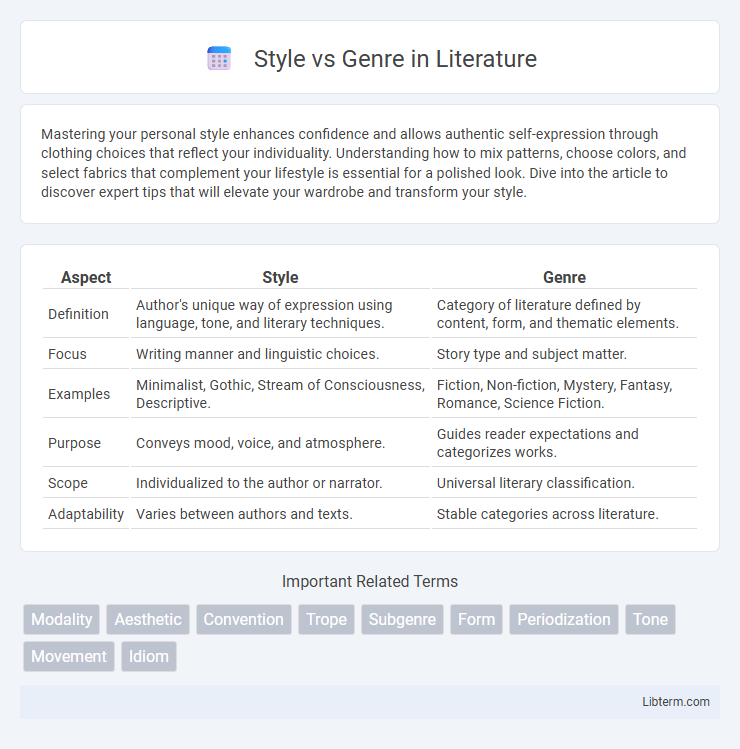 Style vs Genre in Literature

Mastering your personal style enhances confidence and allows authentic self-expression through clothing choices that reflect your individuality. Understanding how to mix patterns, choose colors, and select fabrics that complement your lifestyle is essential for a polished look. Dive into the article to discover expert tips that will elevate your wardrobe and transform your style.

| Aspect | Style | Genre |
|---|---|---|
| Definition | Author's unique way of expression using language, tone, and literary techniques. | Category of literature defined by content, form, and thematic elements. |
| Focus | Writing manner and linguistic choices. | Story type and subject matter. |
| Examples | Minimalist, Gothic, Stream of Consciousness, Descriptive. | Fiction, Non-fiction, Mystery, Fantasy, Romance, Science Fiction. |
| Purpose | Conveys mood, voice, and atmosphere. | Guides reader expectations and categorizes works. |
| Scope | Individualized to the author or narrator. | Universal literary classification. |
| Adaptability | Varies between authors and texts. | Stable categories across literature. |

Important Related Terms

Modality Aesthetic Convention Trope Subgenre Form Periodization Tone Movement Idiom

Libterm.com