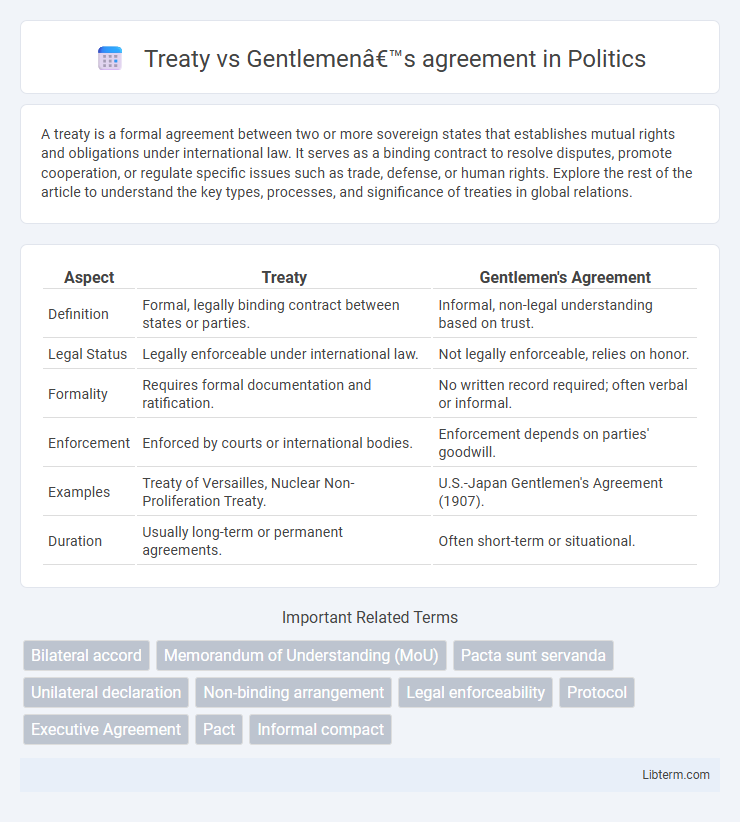 Treaty vs Gentlemenâ€™s agreement in Politics

A treaty is a formal agreement between two or more sovereign states that establishes mutual rights and obligations under international law. It serves as a binding contract to resolve disputes, promote cooperation, or regulate specific issues such as trade, defense, or human rights. Explore the rest of the article to understand the key types, processes, and significance of treaties in global relations.

| Aspect | Treaty | Gentlemen's Agreement |
|---|---|---|
| Definition | Formal, legally binding contract between states or parties. | Informal, non-legal understanding based on trust. |
| Legal Status | Legally enforceable under international law. | Not legally enforceable, relies on honor. |
| Formality | Requires formal documentation and ratification. | No written record required; often verbal or informal. |
| Enforcement | Enforced by courts or international bodies. | Enforcement depends on parties' goodwill. |
| Examples | Treaty of Versailles, Nuclear Non-Proliferation Treaty. | U.S.-Japan Gentlemen's Agreement (1907). |
| Duration | Usually long-term or permanent agreements. | Often short-term or situational. |

Important Related Terms

Bilateral accord
Memorandum of Understanding (MoU)
Pacta sunt servanda
Unilateral declaration
Non-binding arrangement
Legal enforceability
Protocol
Executive Agreement
Pact
Informal compact

Libterm.com