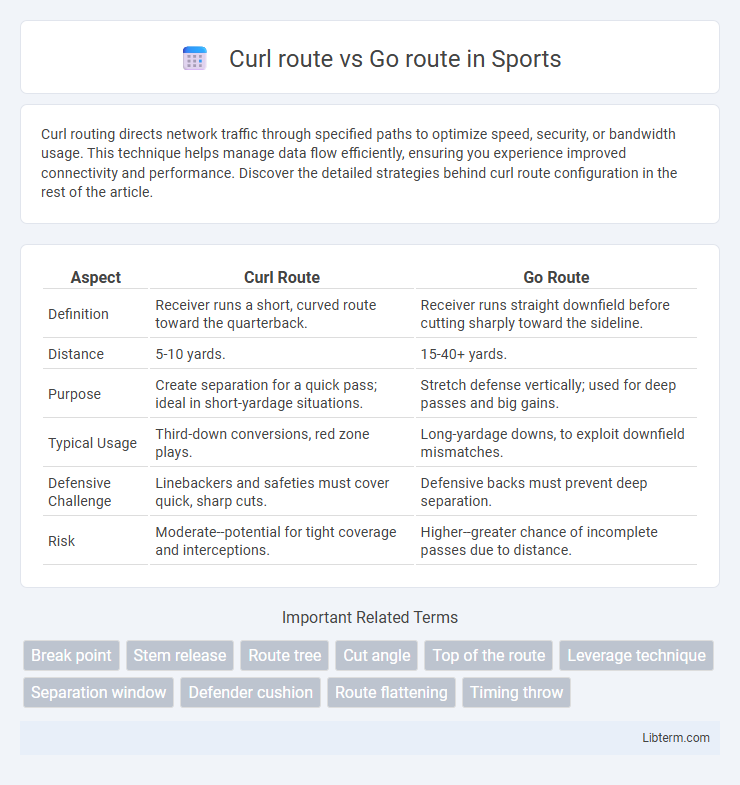 Curl route vs Go route in Sports

Curl routing directs network traffic through specified paths to optimize speed, security, or bandwidth usage. This technique helps manage data flow efficiently, ensuring you experience improved connectivity and performance. Discover the detailed strategies behind curl route configuration in the rest of the article.

| Aspect | Curl Route | Go Route |
|---|---|---|
| Definition | Receiver runs a short, curved route toward the quarterback. | Receiver runs straight downfield before cutting sharply toward the sideline. |
| Distance | 5-10 yards. | 15-40+ yards. |
| Purpose | Create separation for a quick pass; ideal in short-yardage situations. | Stretch defense vertically; used for deep passes and big gains. |
| Typical Usage | Third-down conversions, red zone plays. | Long-yardage downs, to exploit downfield mismatches. |
| Defensive Challenge | Linebackers and safeties must cover quick, sharp cuts. | Defensive backs must prevent deep separation. |
| Risk | Moderate--potential for tight coverage and interceptions. | Higher--greater chance of incomplete passes due to distance. |

Important Related Terms

Break point
Stem release
Route tree
Cut angle
Top of the route
Leverage technique
Separation window
Defender cushion
Route flattening
Timing throw

Libterm.com